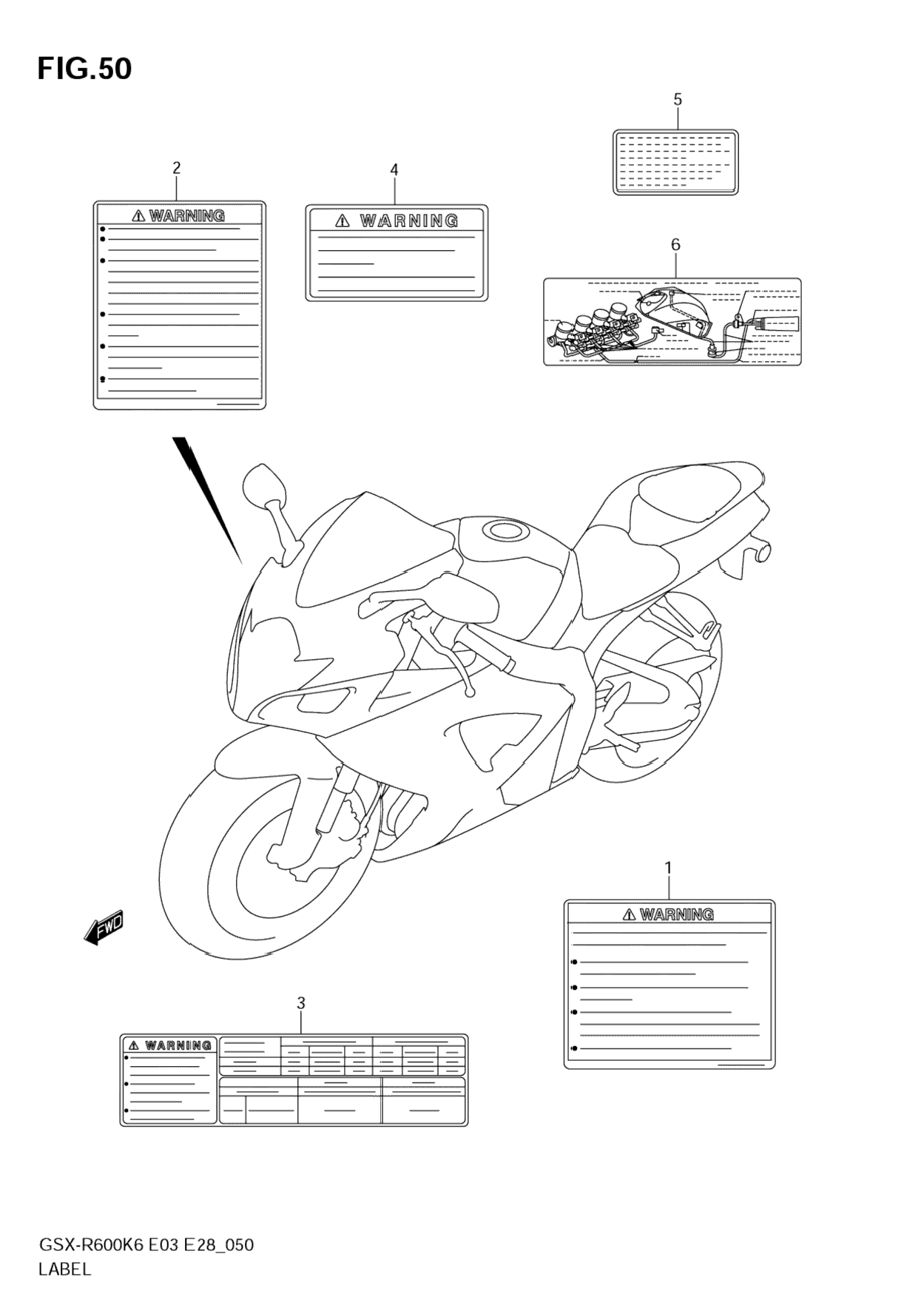 FIG.50

5

2

4

WARNING

WARNING

6

FWD

1

WARNING

3

WARNING

GSX-R600K6 E03 E28_050
LABEL