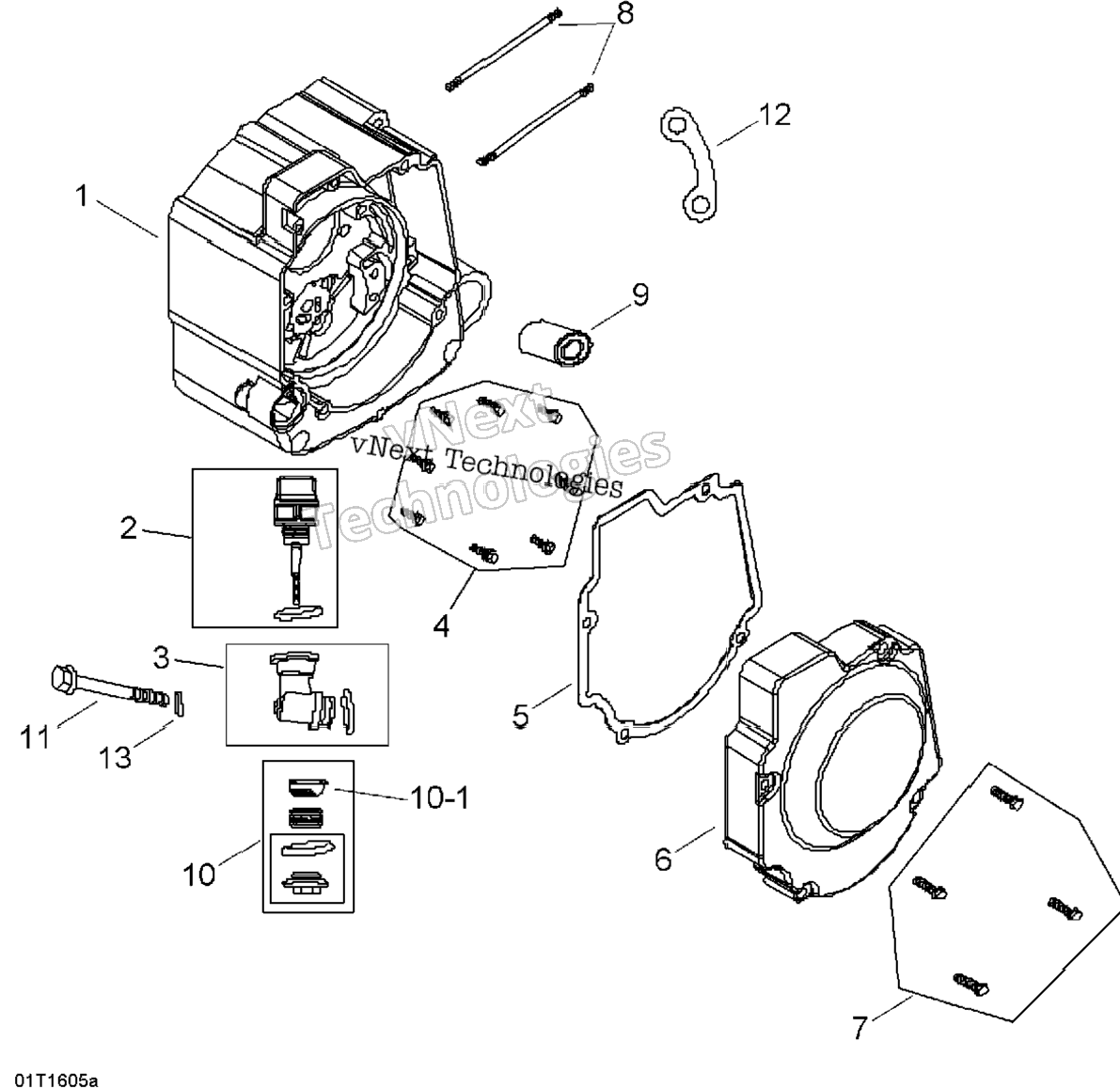 8
12
1
9
vNext Technologies
vNext Technologies
2
4
3
5
11
13
10-1
10
6
7
01T1605a