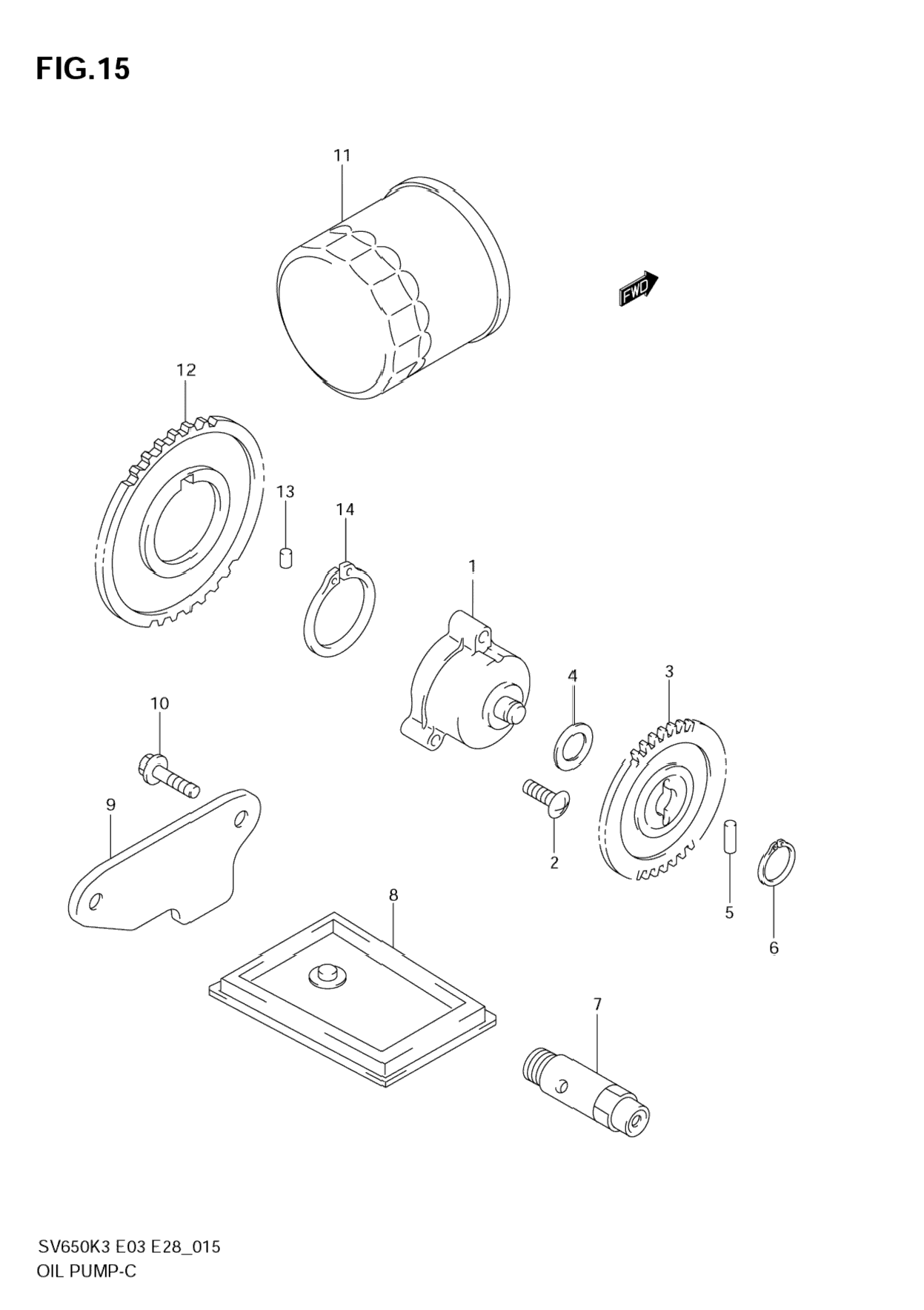 FIG.15

11

FWD

12

13

14

1

4

3

10

9

2

5

6

8

7

SV650K3 E03 E28_015
OIL PUMP-C