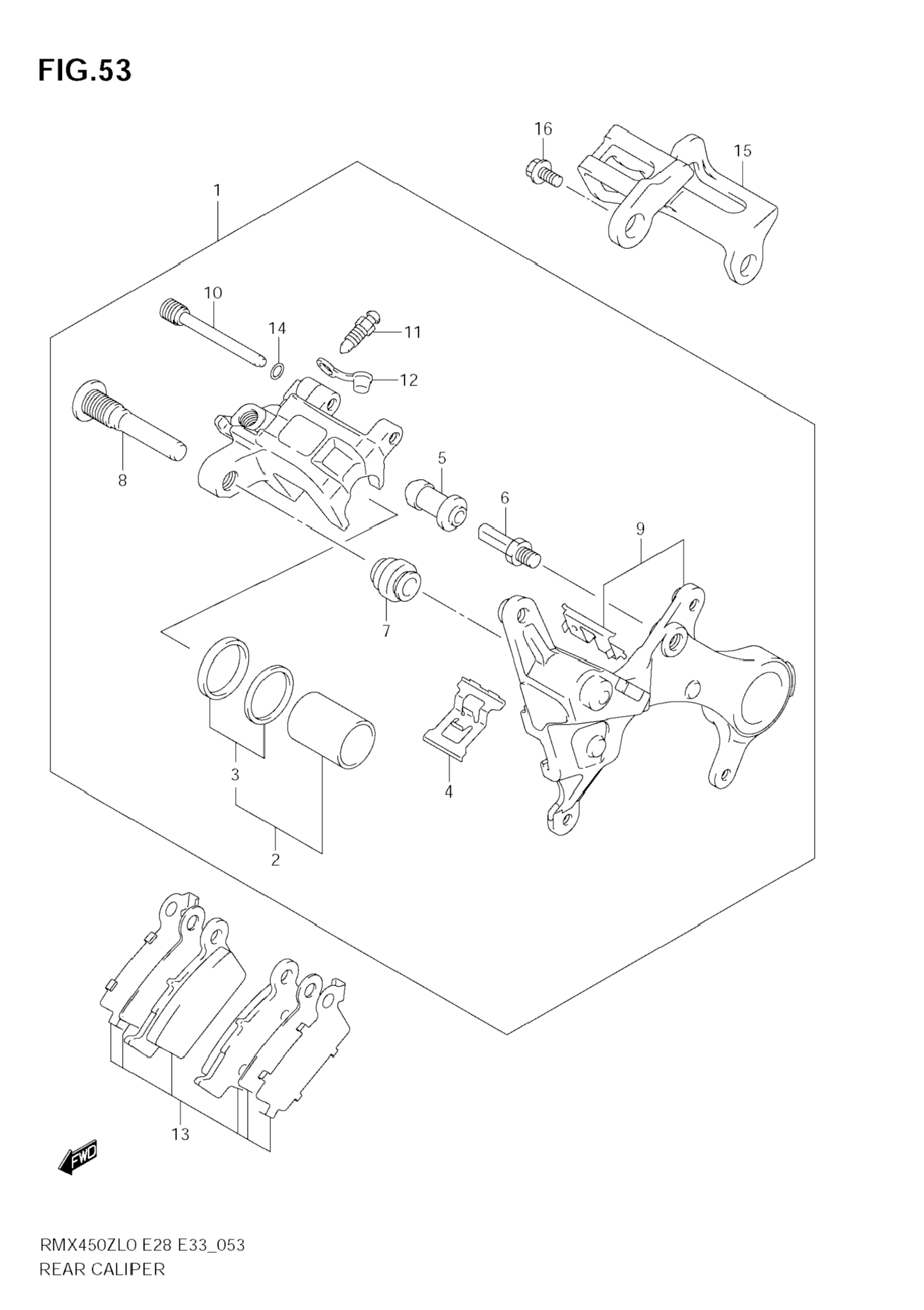 FIG.53

16
15
1
10
14
11
12
8
5
6
9
7
3
4
2
13
FWD

RMX450ZL0 E28 E33_053
REAR CALIPER