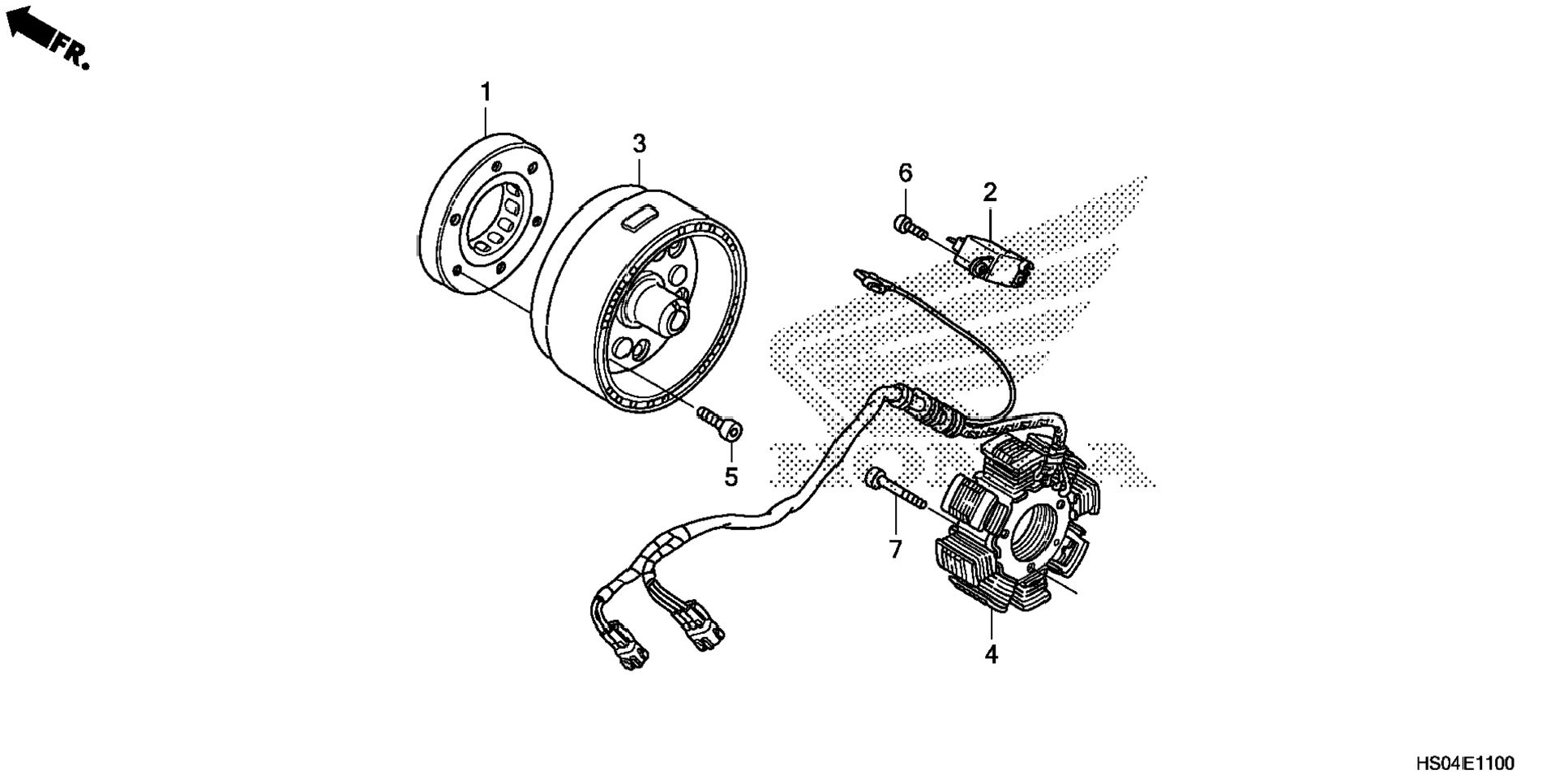 FR.

1

3

6

2

5

7

4

HS04E1100