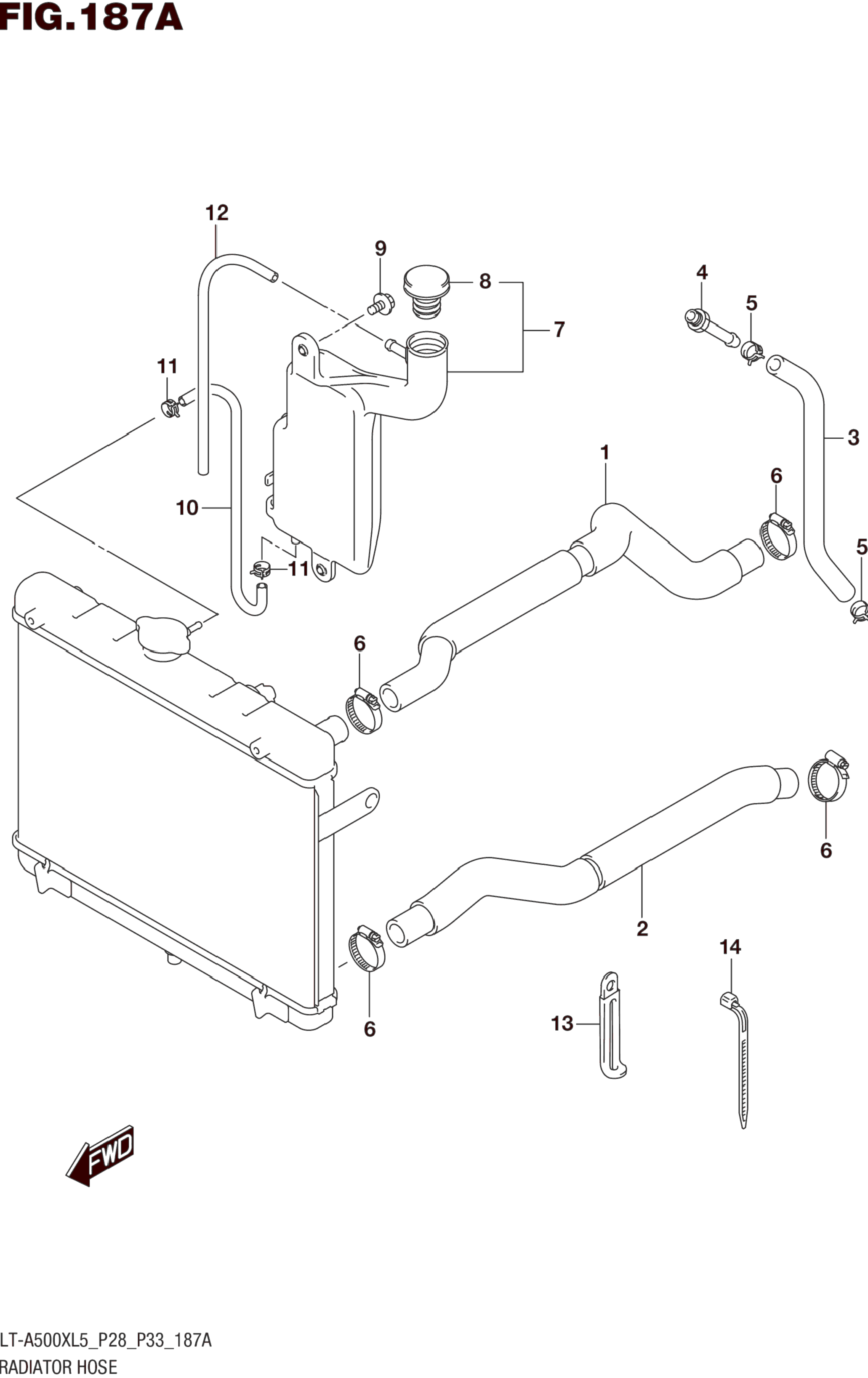 FIG.187A

12
9
8
7
4
5
11
3
1
6
10
11
5
6
6
2
14
13
6
FWD

LT-A500XL5_P28_P33_187A
RADIATOR HOSE