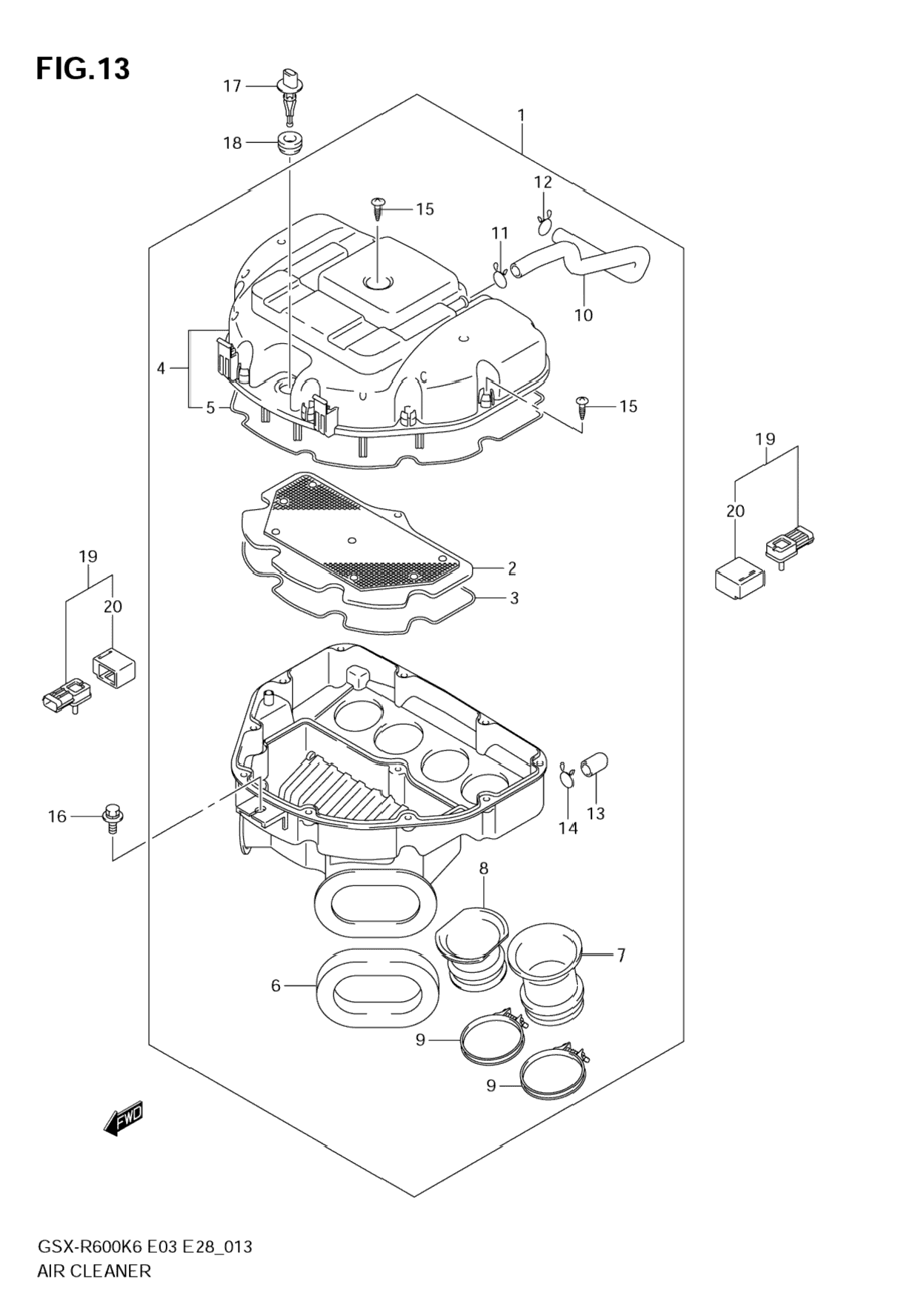 FIG.13

17
18
1
12
15
11
10
4
5
15
19
20
2
3
19
20
16
14
13
8
7
6
9
9
FWD

GSX-R600K6 E03 E28_013
AIR CLEANER