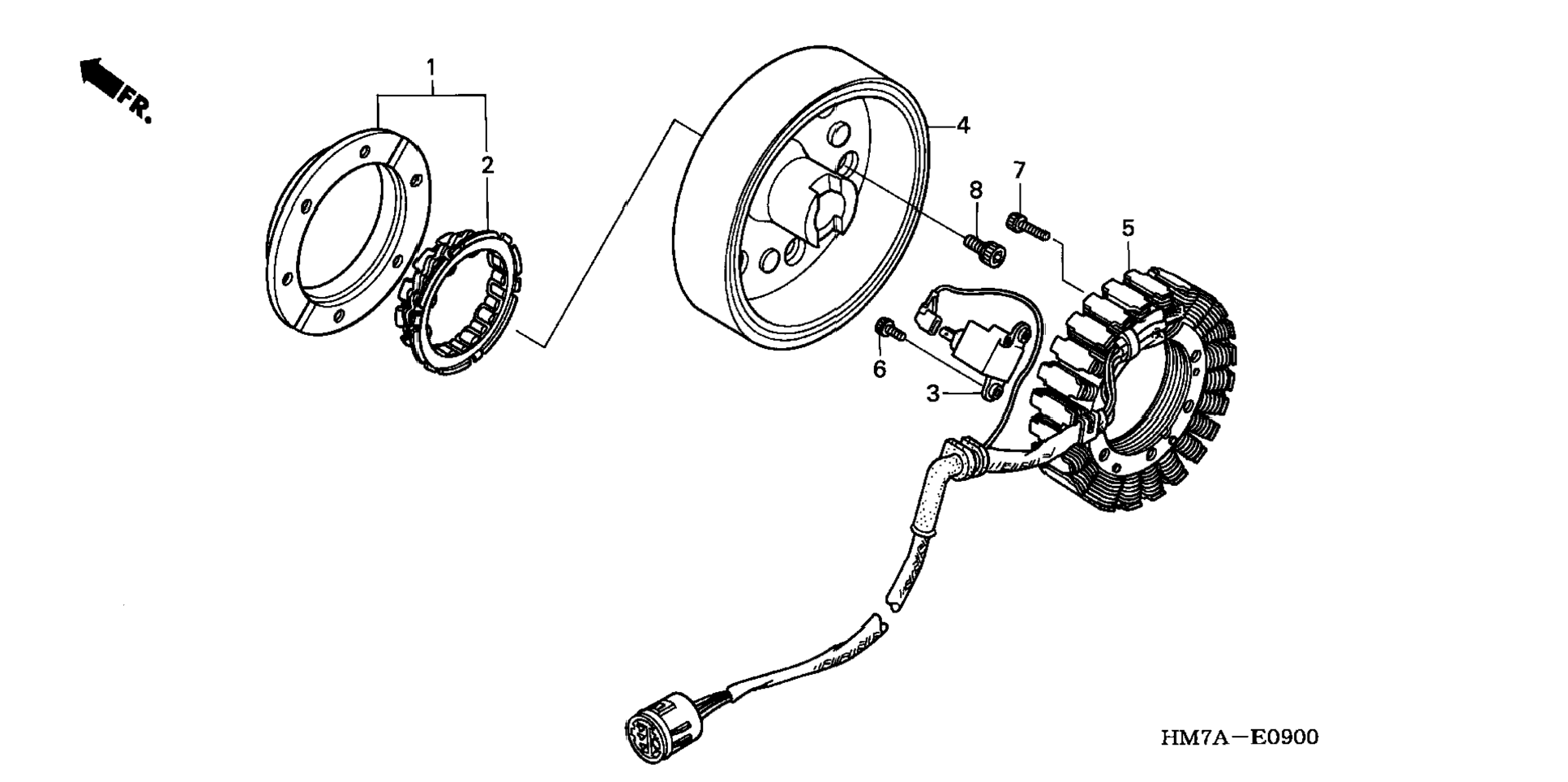 FR.

1

2

4

7

8

5

6

3

HM7A—E0900