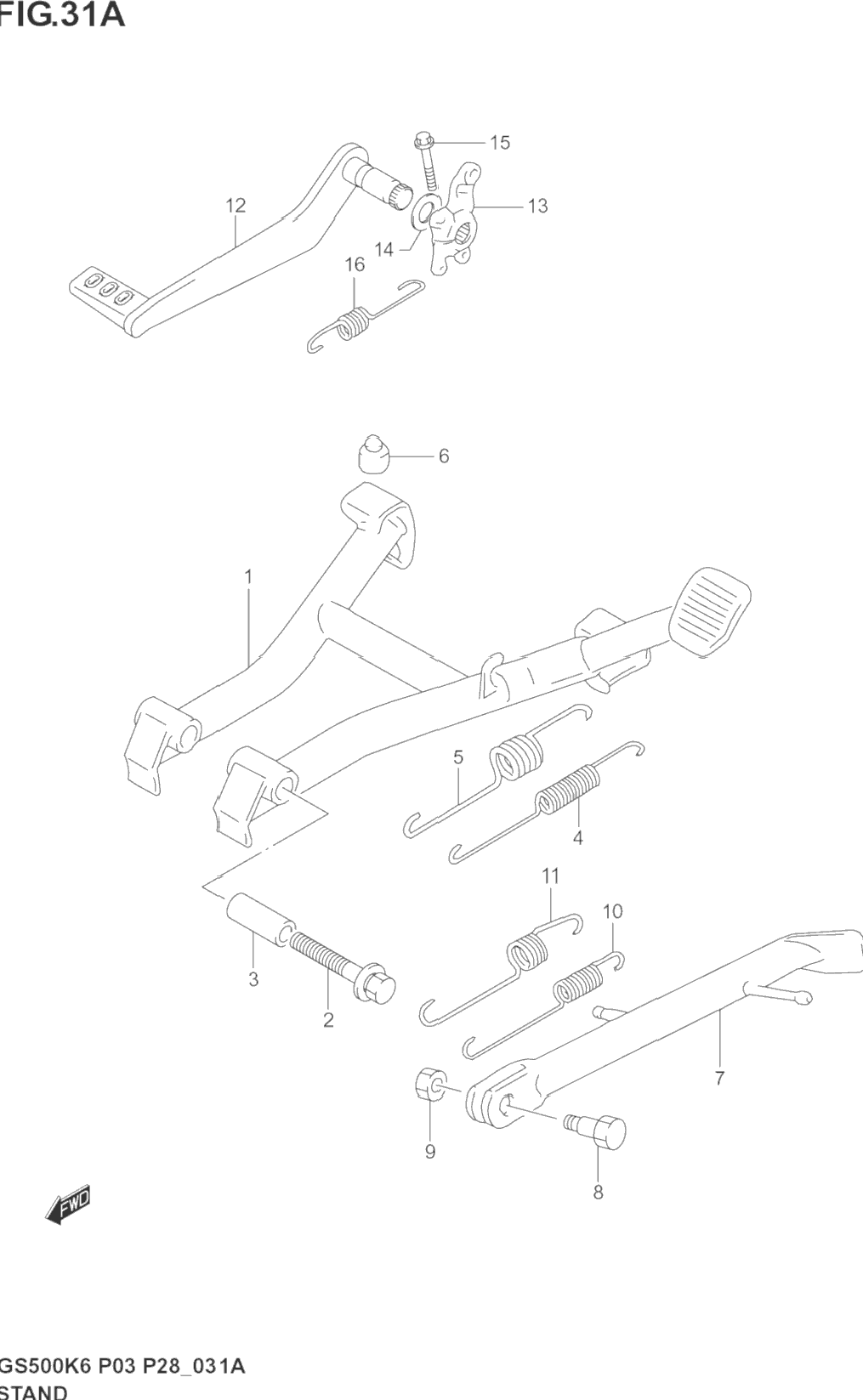 FIG.31A

15
12
13
14
16
6
1
5
4
11
10
3
2
7
9
8
FWD

GS500K6 P03 P28_031A
STAND