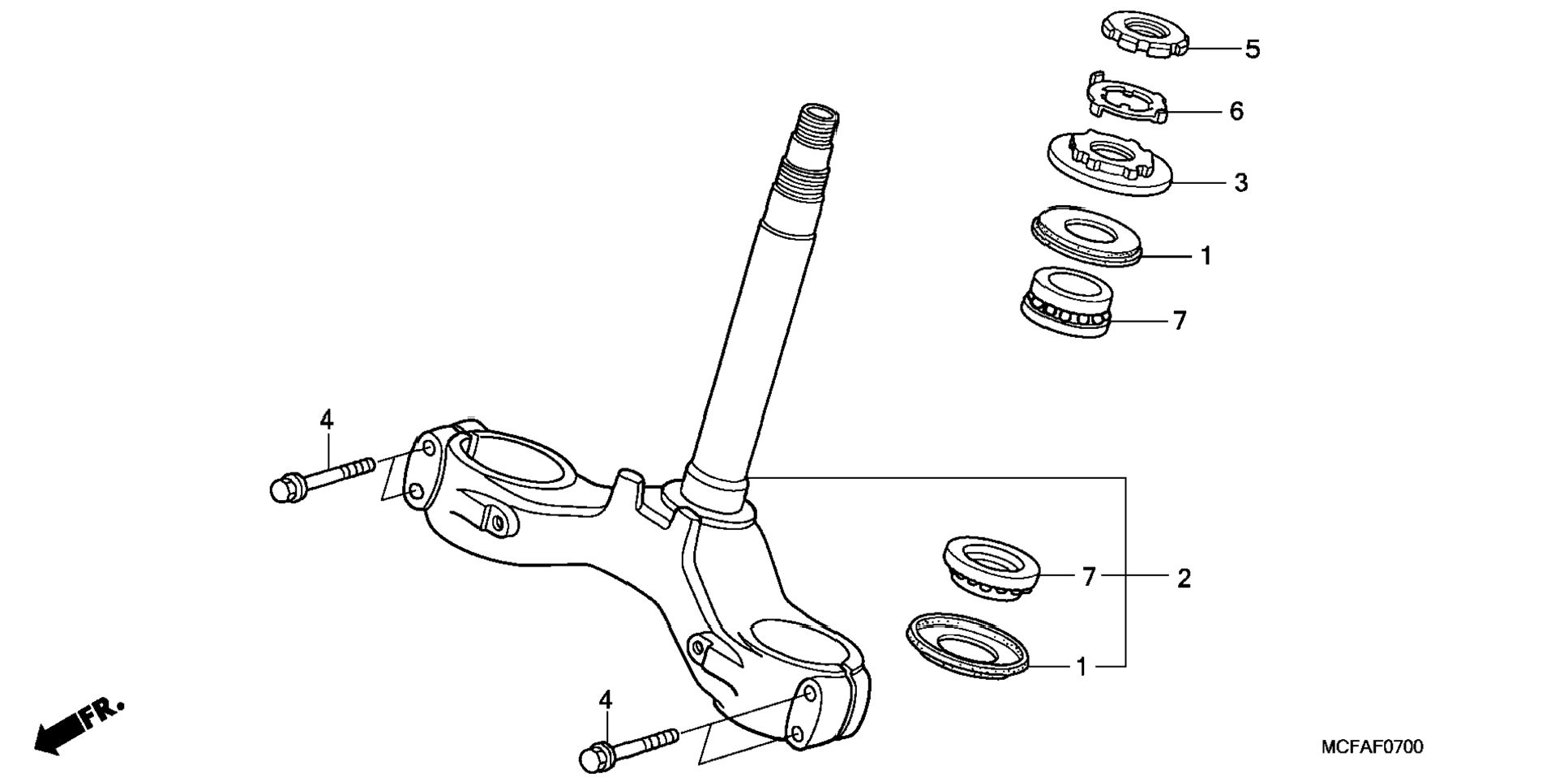 5
6
3
1
7
4
7
2
1
4
FR.
MCFAF0700