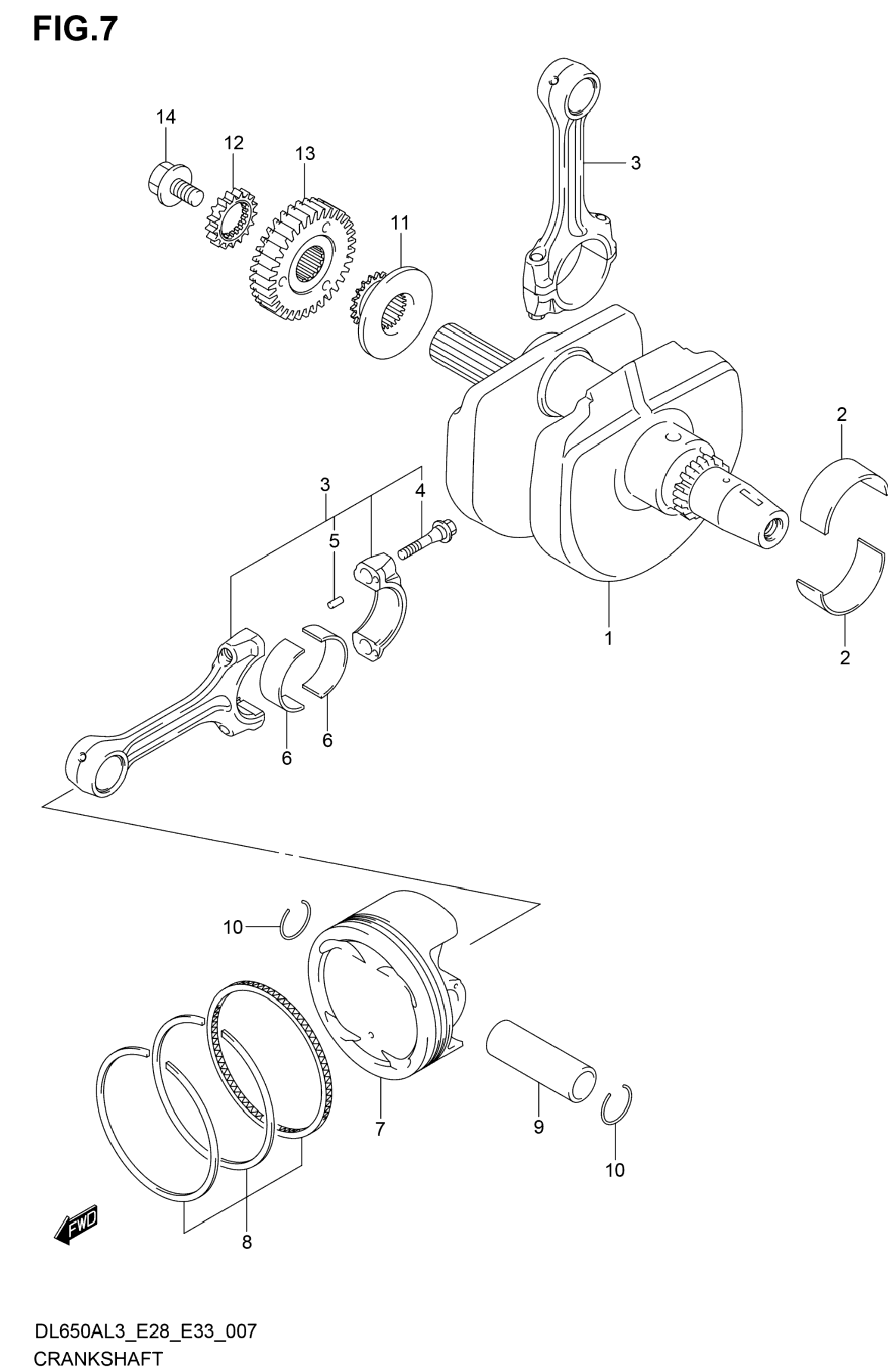 FIG.7

14
12
13
11
3
2
3
4
5
1
2
6
6
10
7
9
10
8
FWD

DL650AL3_E28_E33_007
CRANKSHAFT