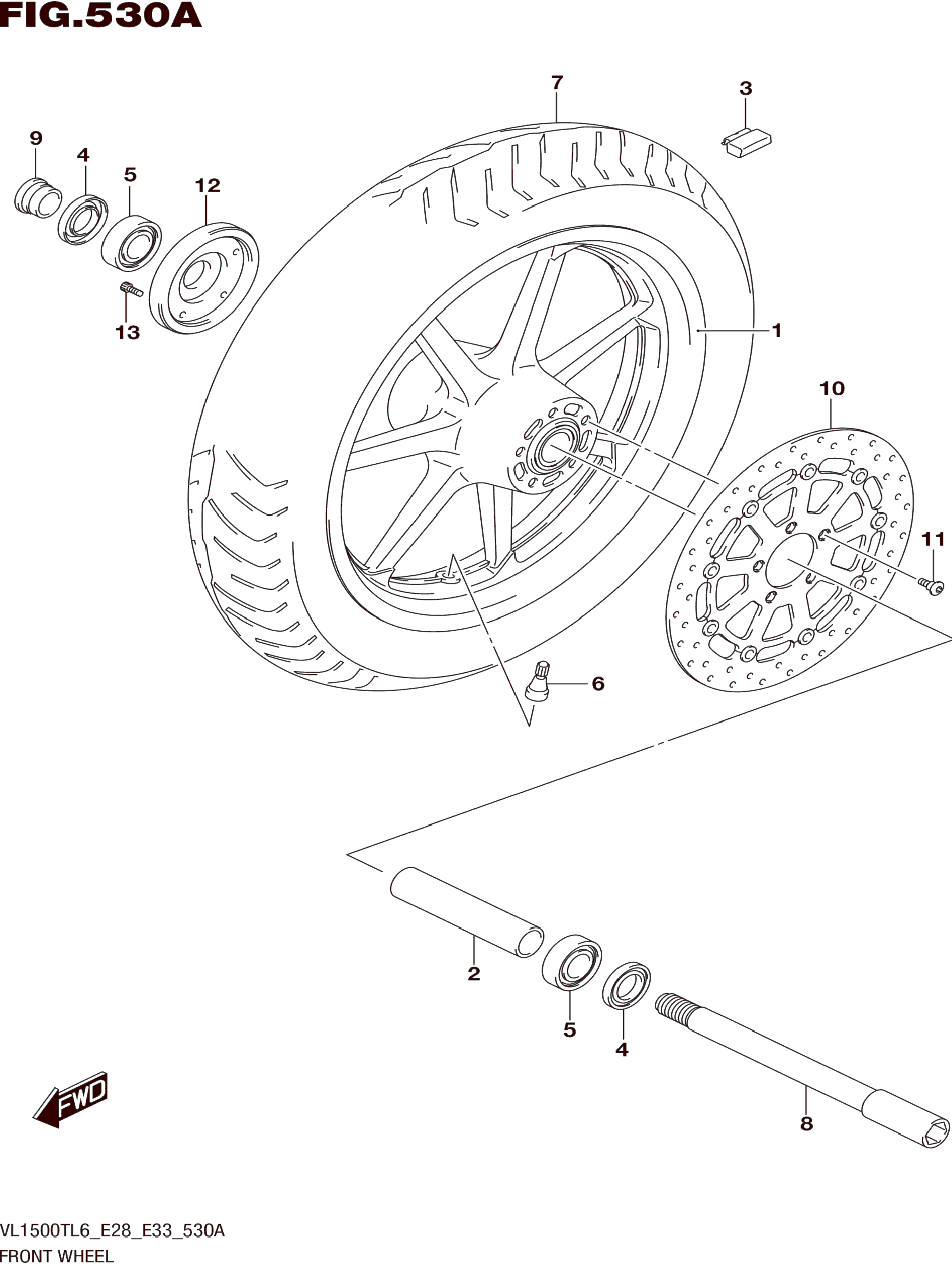 FIG.530A

7

3

9

4

5

12

13

1

10

11

6

2

5

4

8

FWD

VL1500TL6_E28_E33_530A
FRONT WHEEL