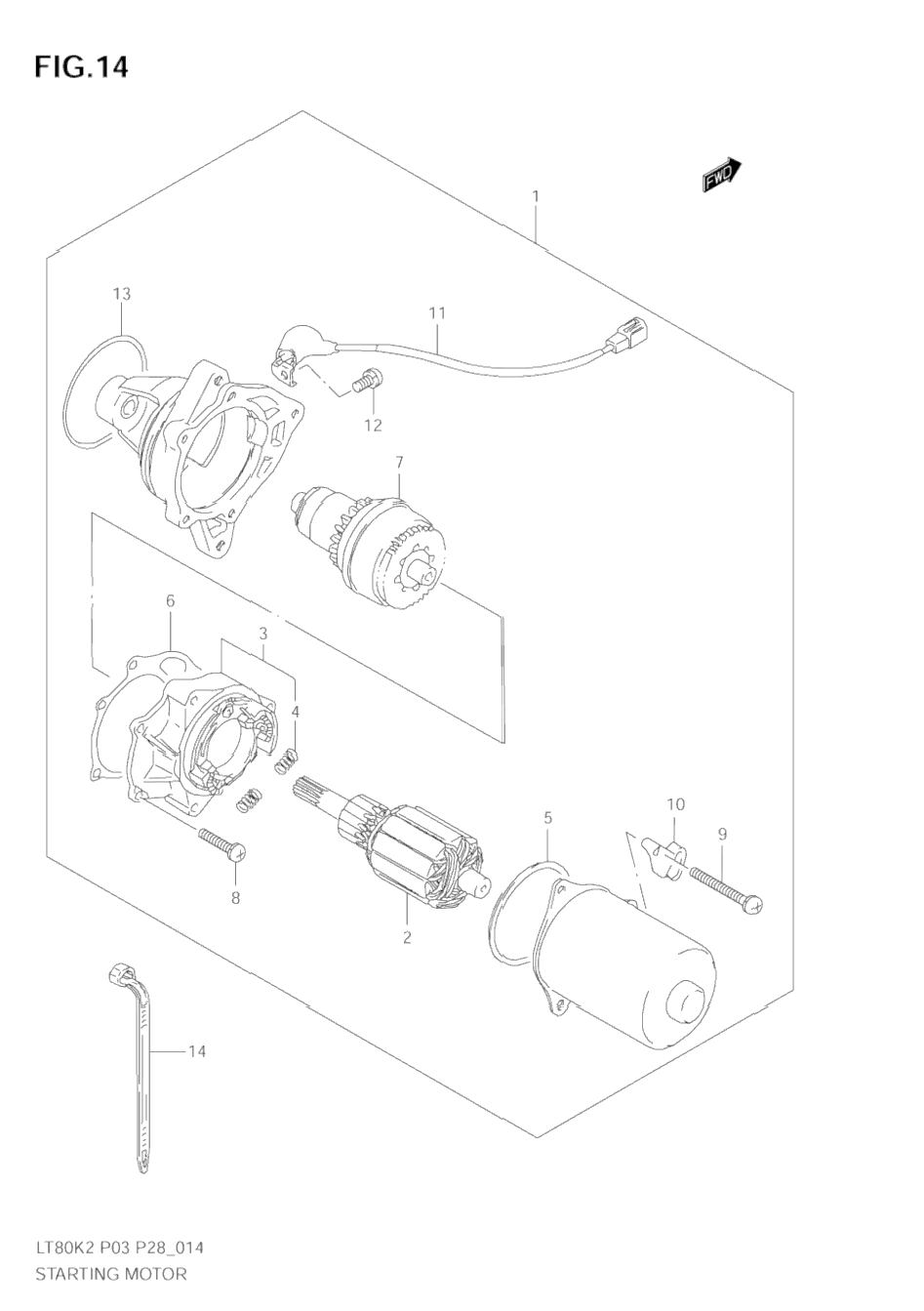 FIG.14

FWD

1

13

11

12

7

6

3

4

10

5

9

8

2

14

LT80K2 P03 P28_014
STARTING MOTOR