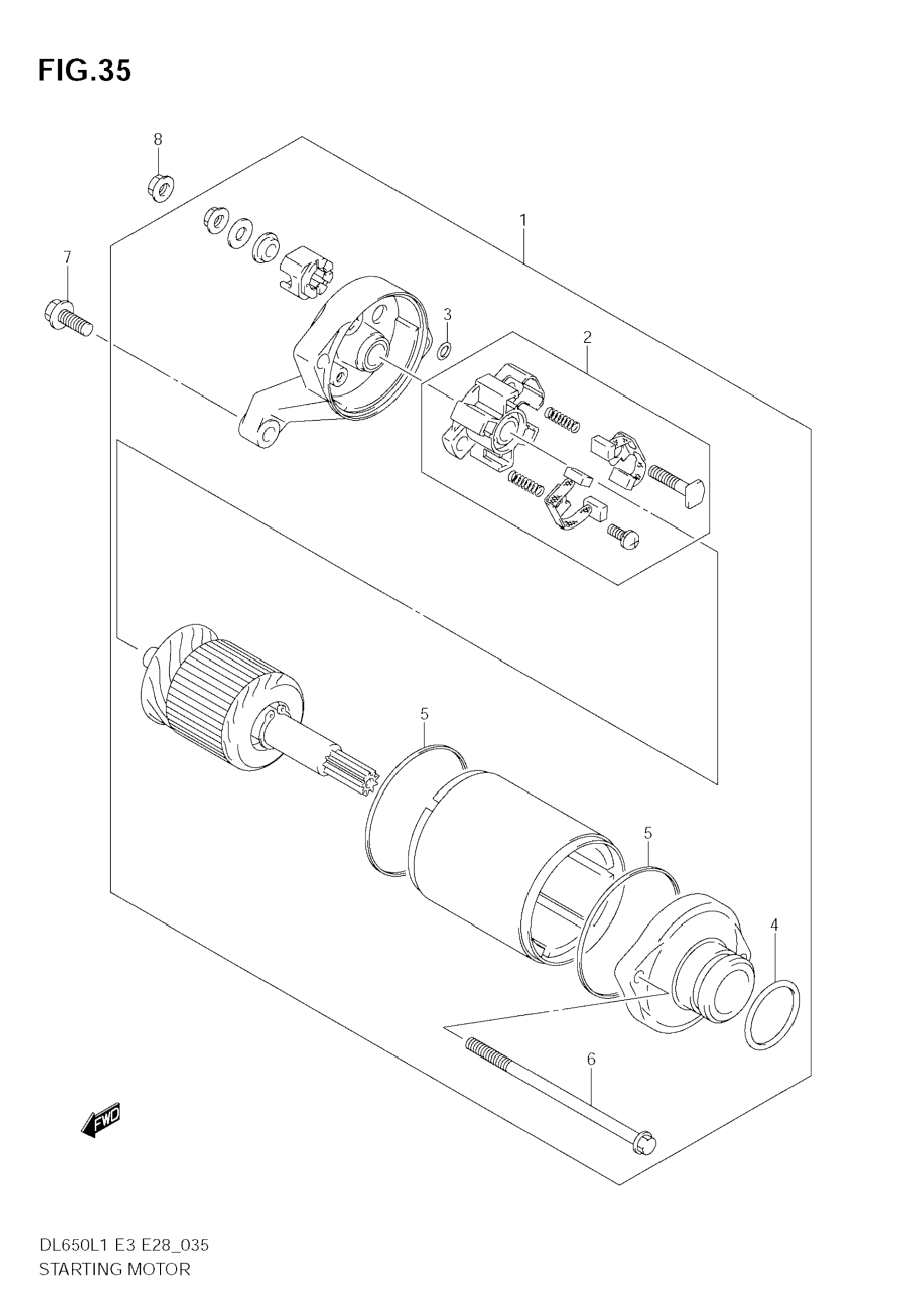 FIG.35

8

1

7

3

2

5

5

4

6

FWD

DL650L1 E3 E28_035
STARTING MOTOR