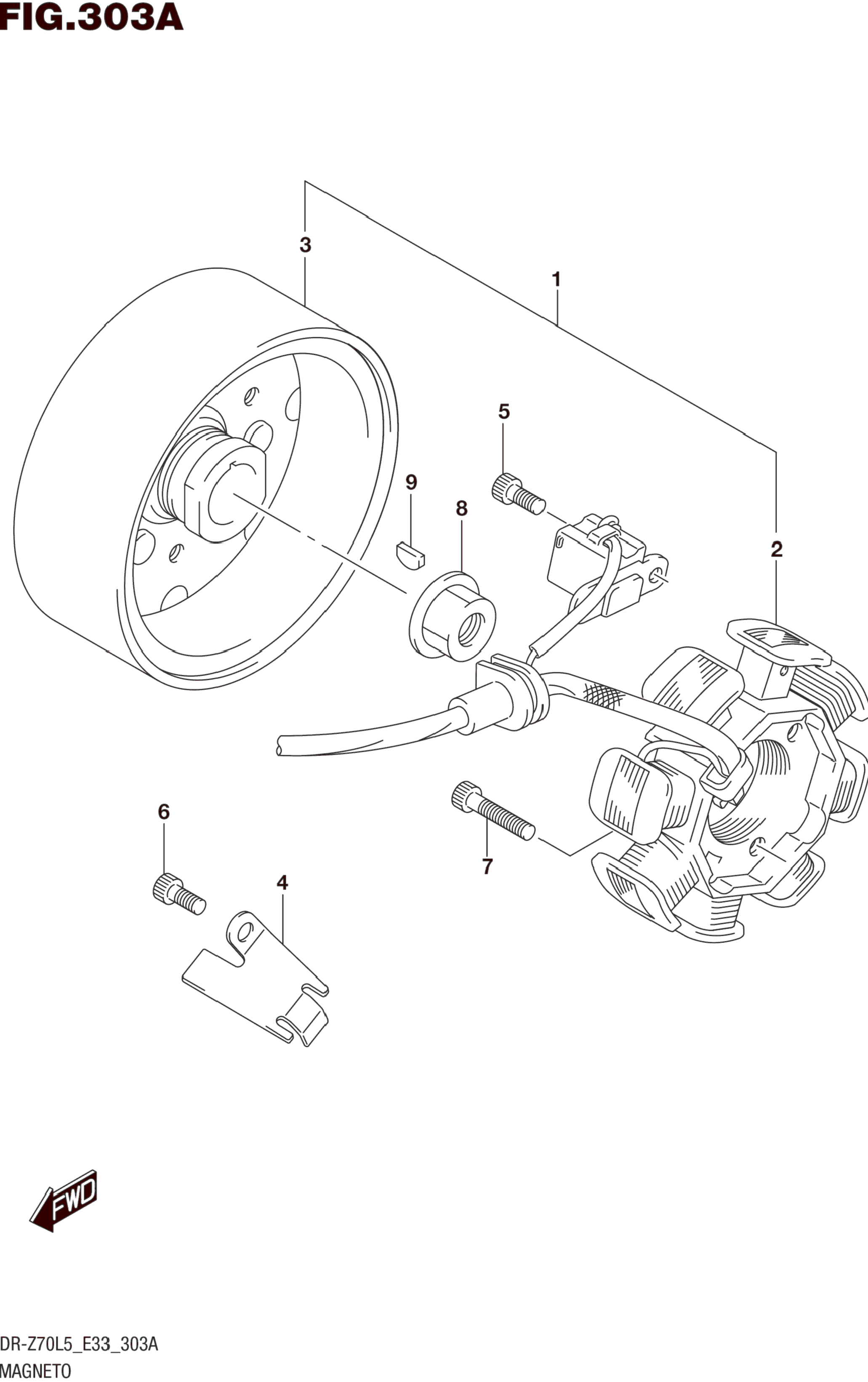 FIG.303A

3
1
5
9
8
2
6
7
4

FWD

DR-Z70L5_E33_303A
MAGNETO