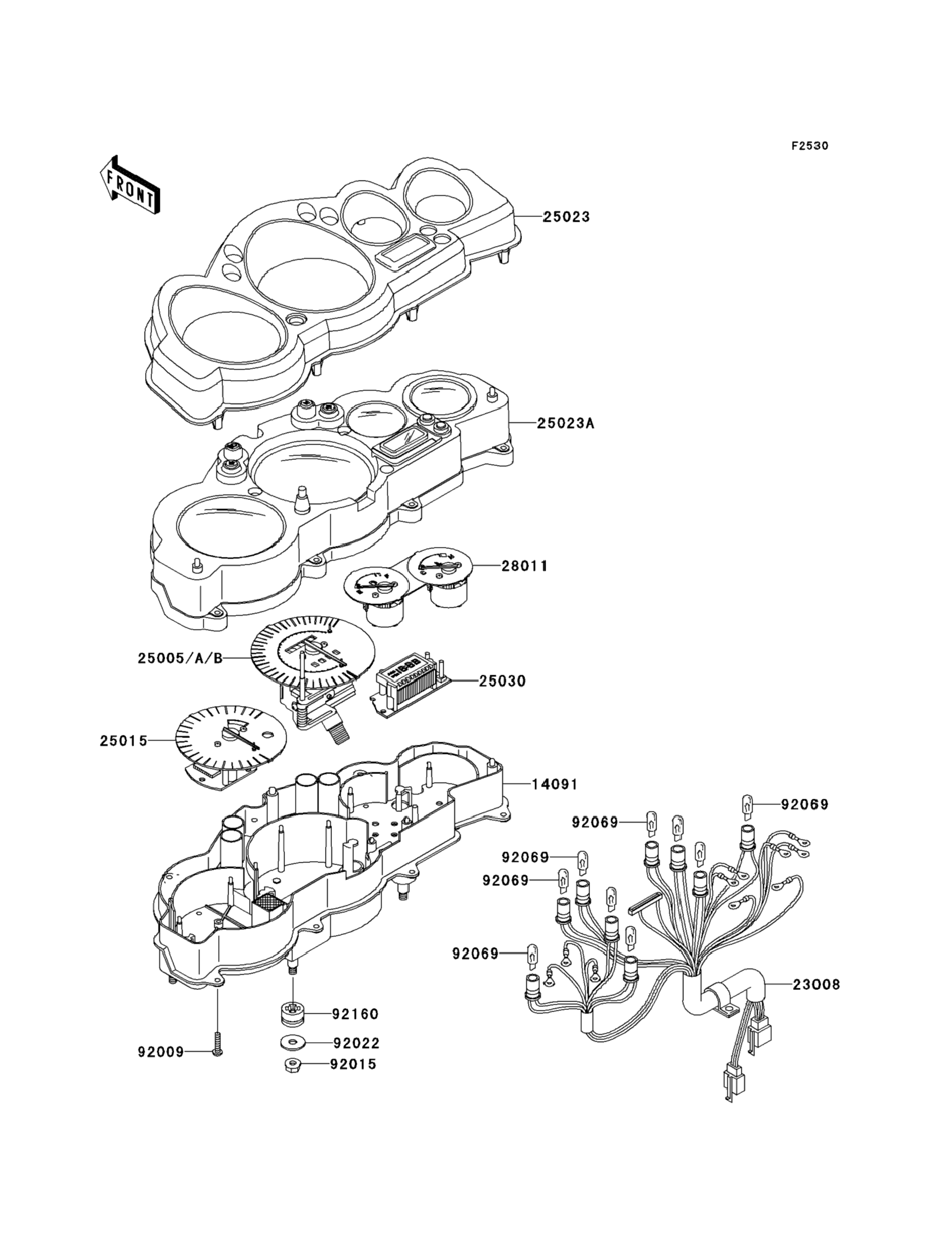 F2530

FRONT

25023

25023A

28011

25005/A/B

25030

25015

14091

92069

92069

92069

92069

92069

23008

92160

92022

92009

92015