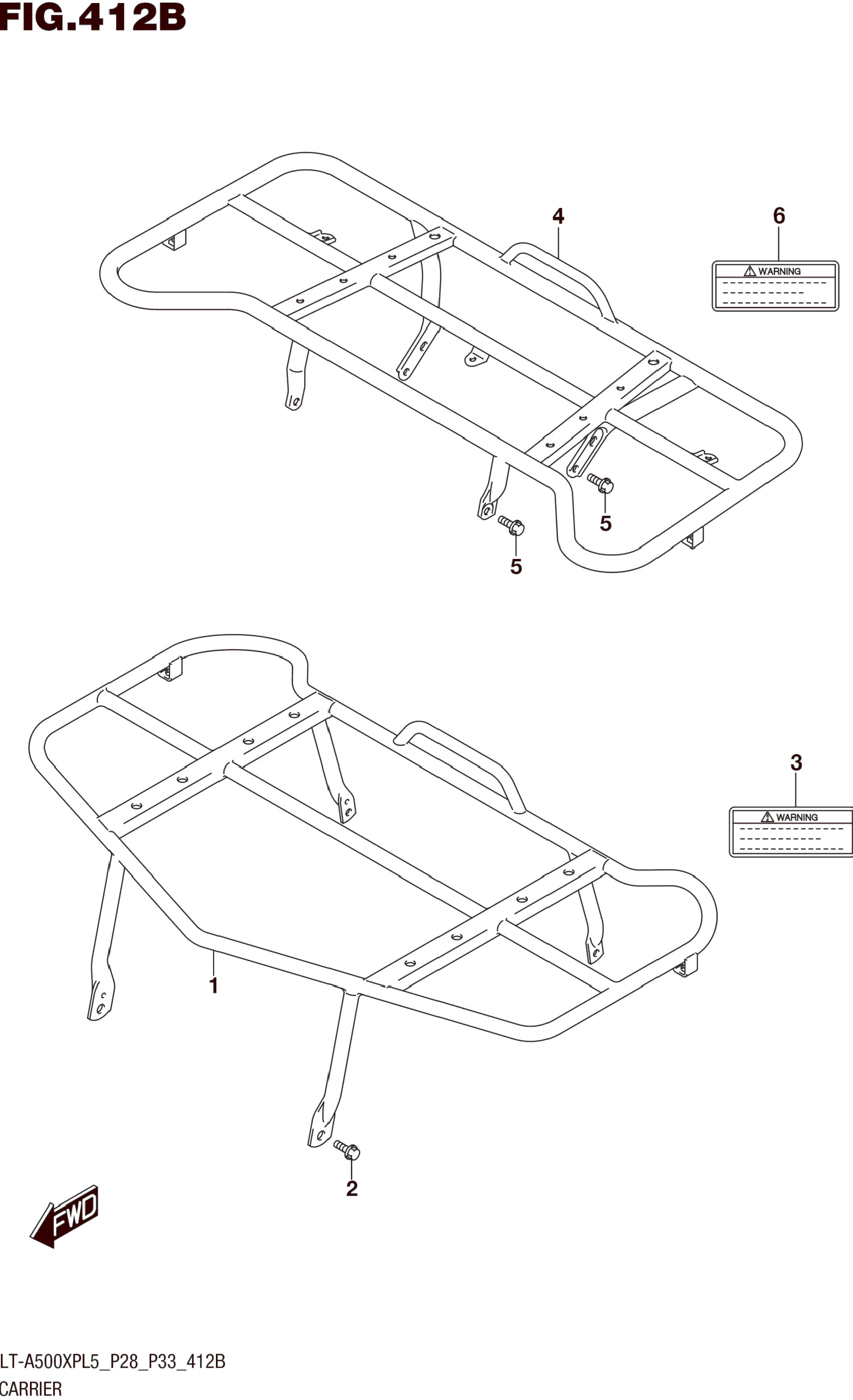 FIG.412B

4

6

WARNING

5

5

3

WARNING

1

2

FWD

LT-A500XPL5_P28_P33_412B
CARRIER