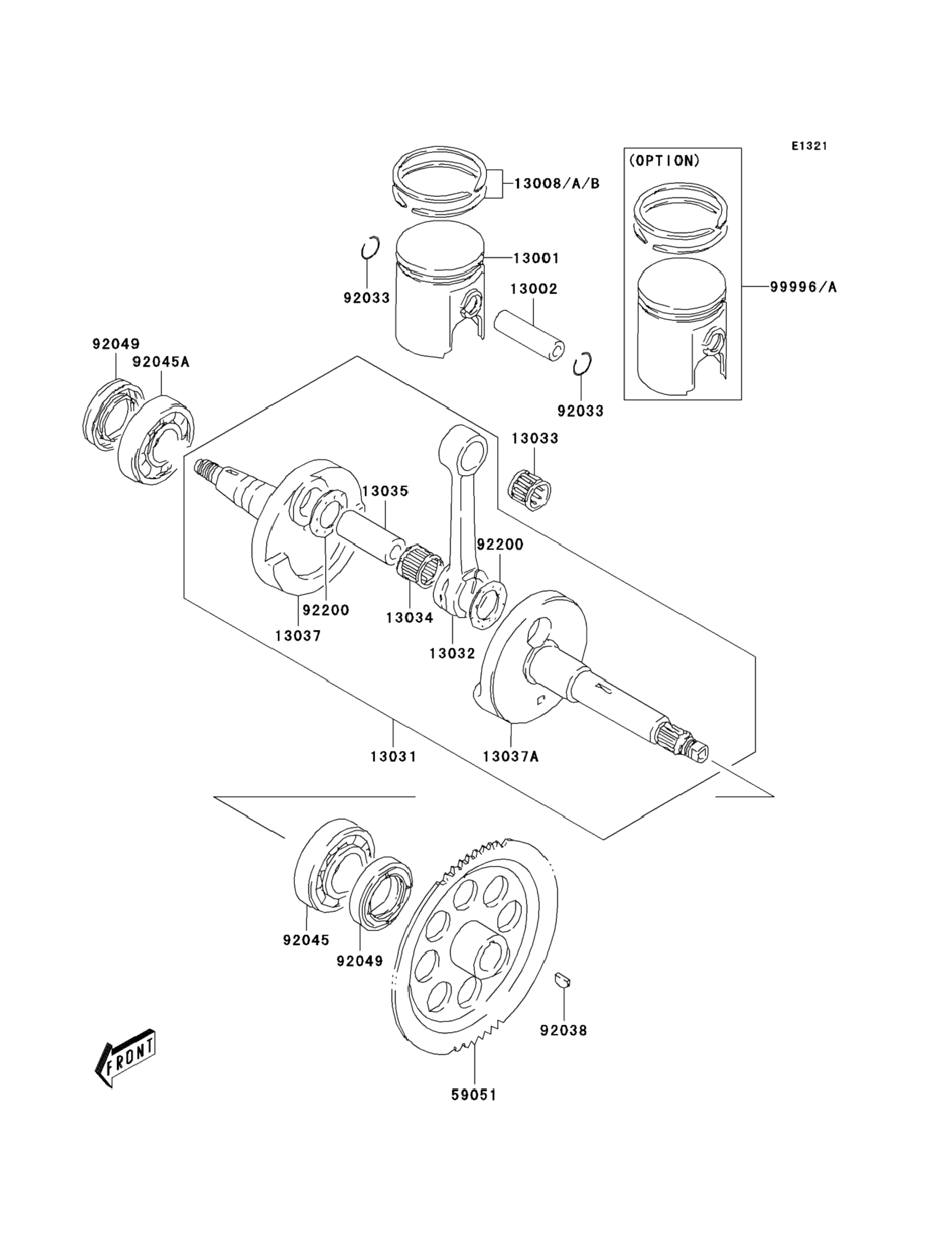 E1321

(OPTION)

13008/A/B

13001

92033

13002

99996/A

92049

92045A

92033

13033

13035

92200

92200

13034

13037

13032

13031

13037A

92045

92049

92038

59051

FRONT