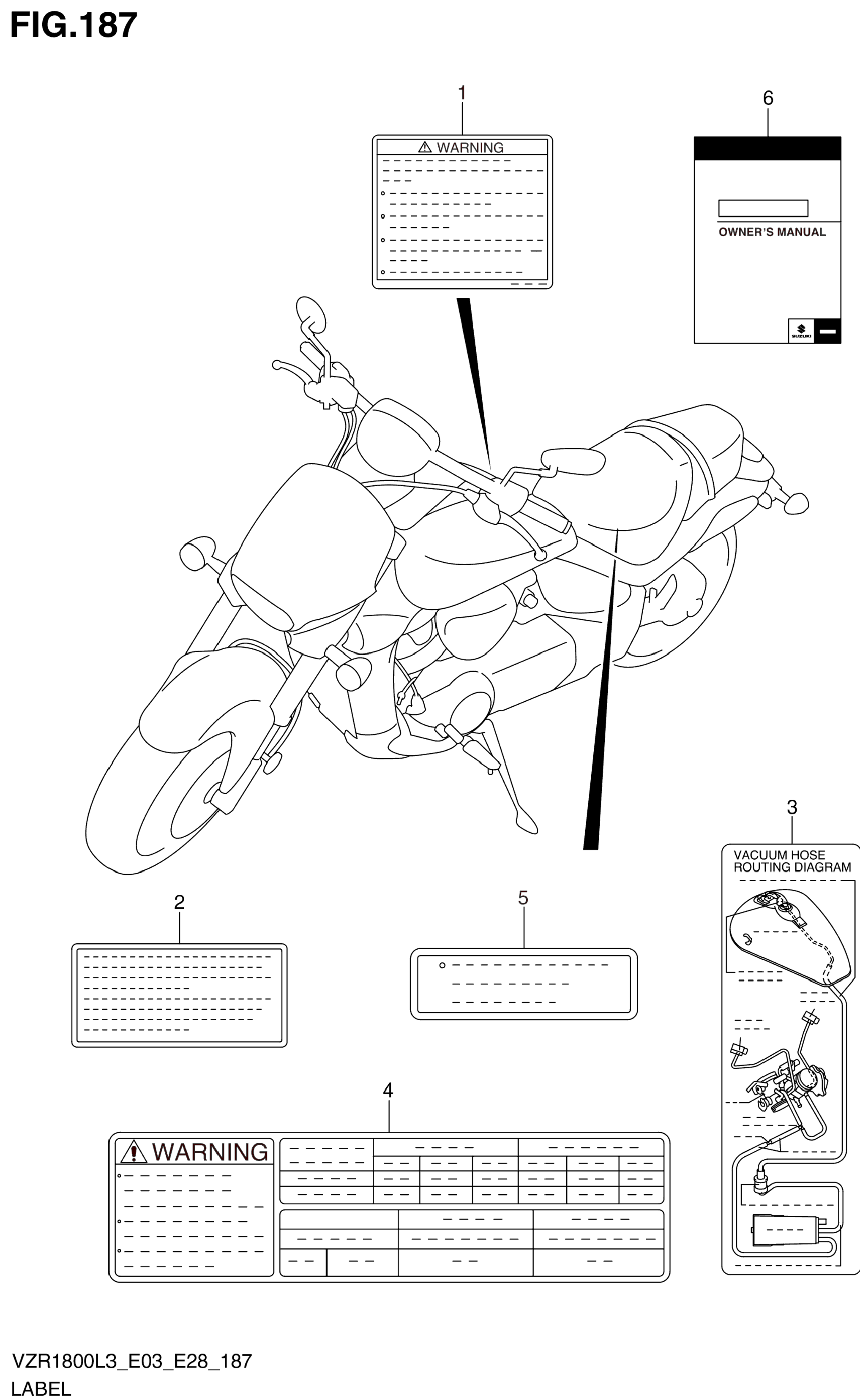 FIG.187

1

WARNING

6

OWNER'S MANUAL

SUZUKI

3

VACUUM HOSE ROUTING DIAGRAM

2

5

4

WARNING

VZR1800L3_E03_E28_187

LABEL