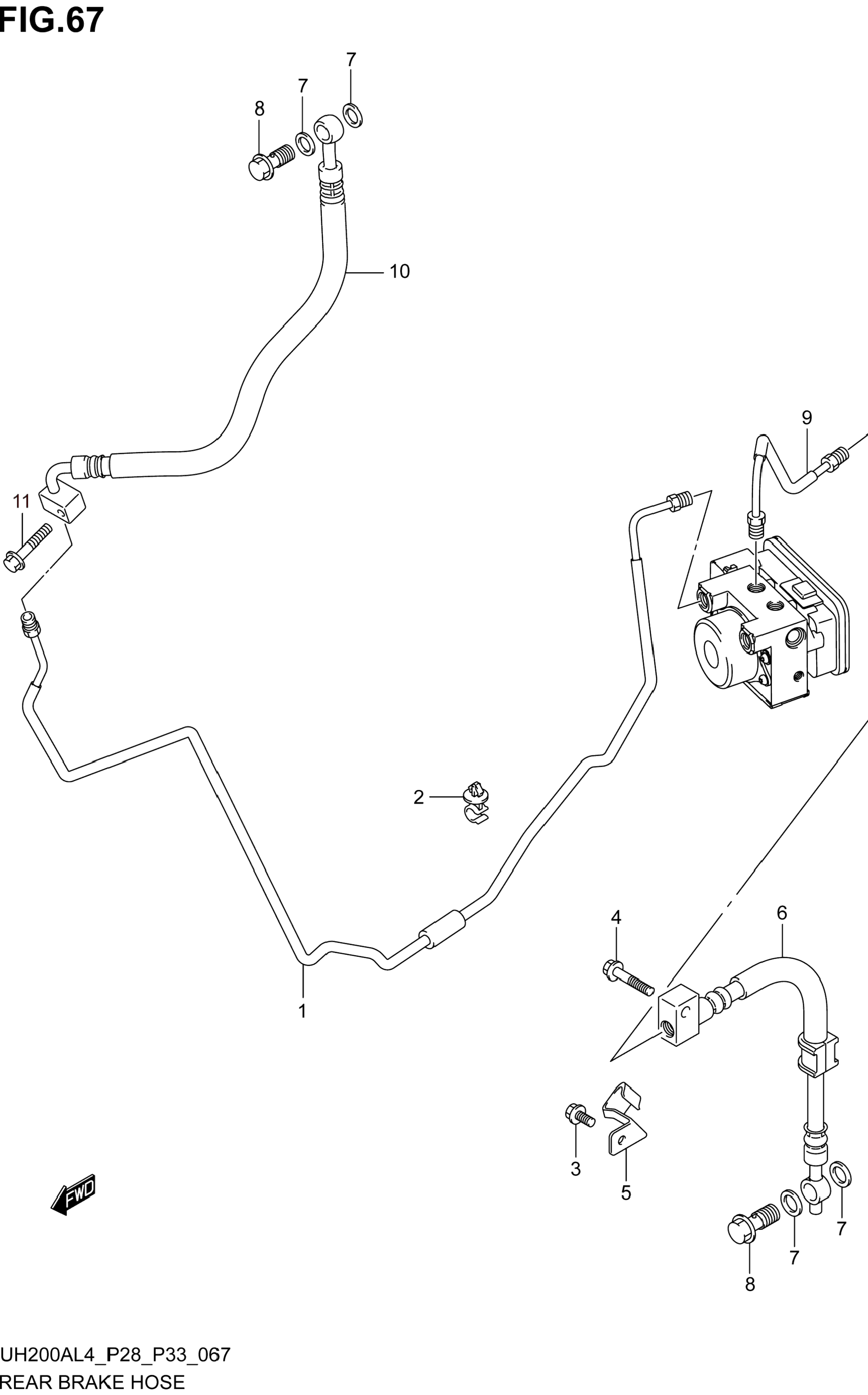 FIG.67

7
7
8
10
9
11
2
4
6
1
3
5
FWD
7
7
8

UH200AL4_P28_P33_067
REAR BRAKE HOSE