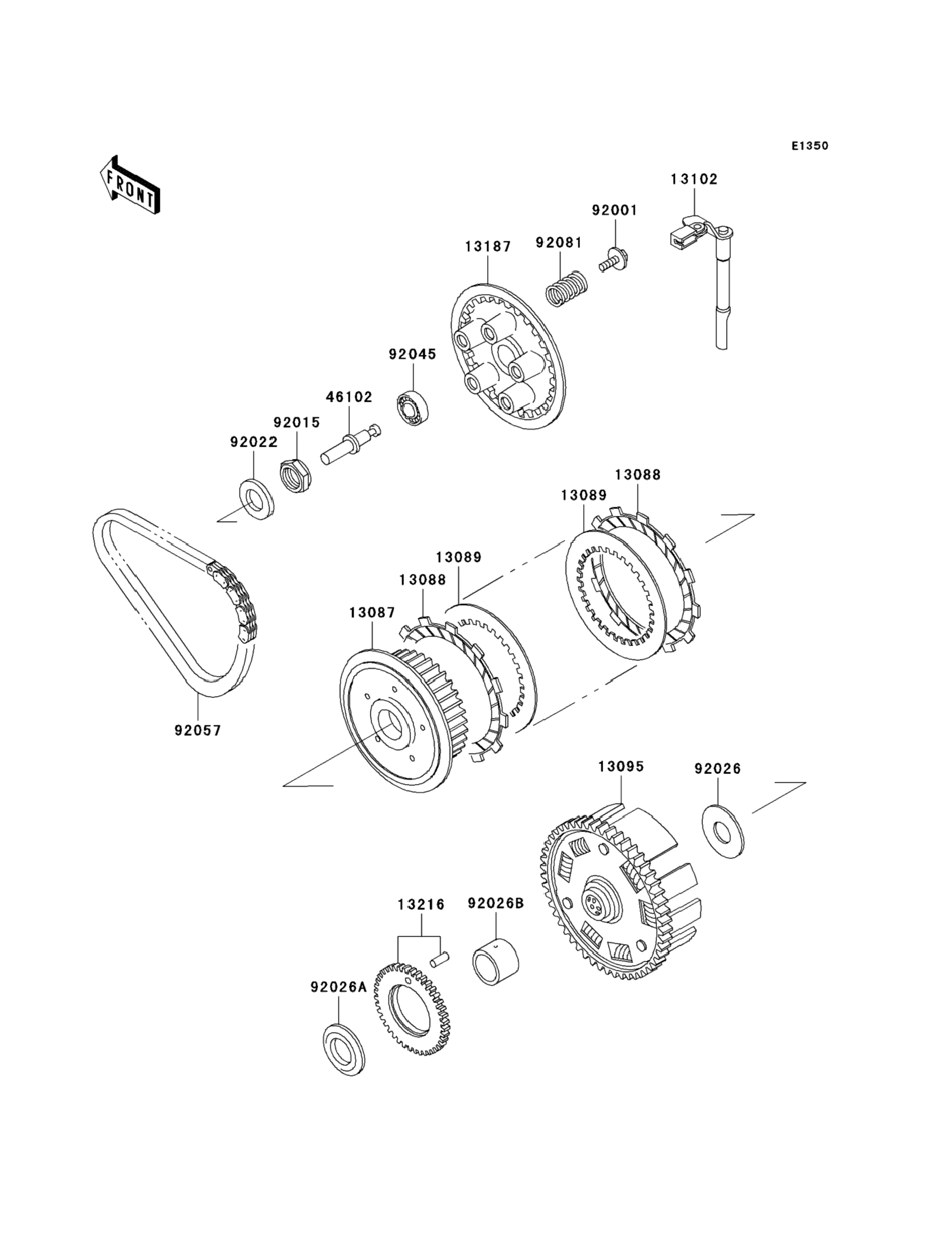 E1350

FRONT

13102

92001

92081

13187

92045

46102

92015

92022

13088

13089

13089

13088

13087

92057

13095

92026

13216

92026B

92026A