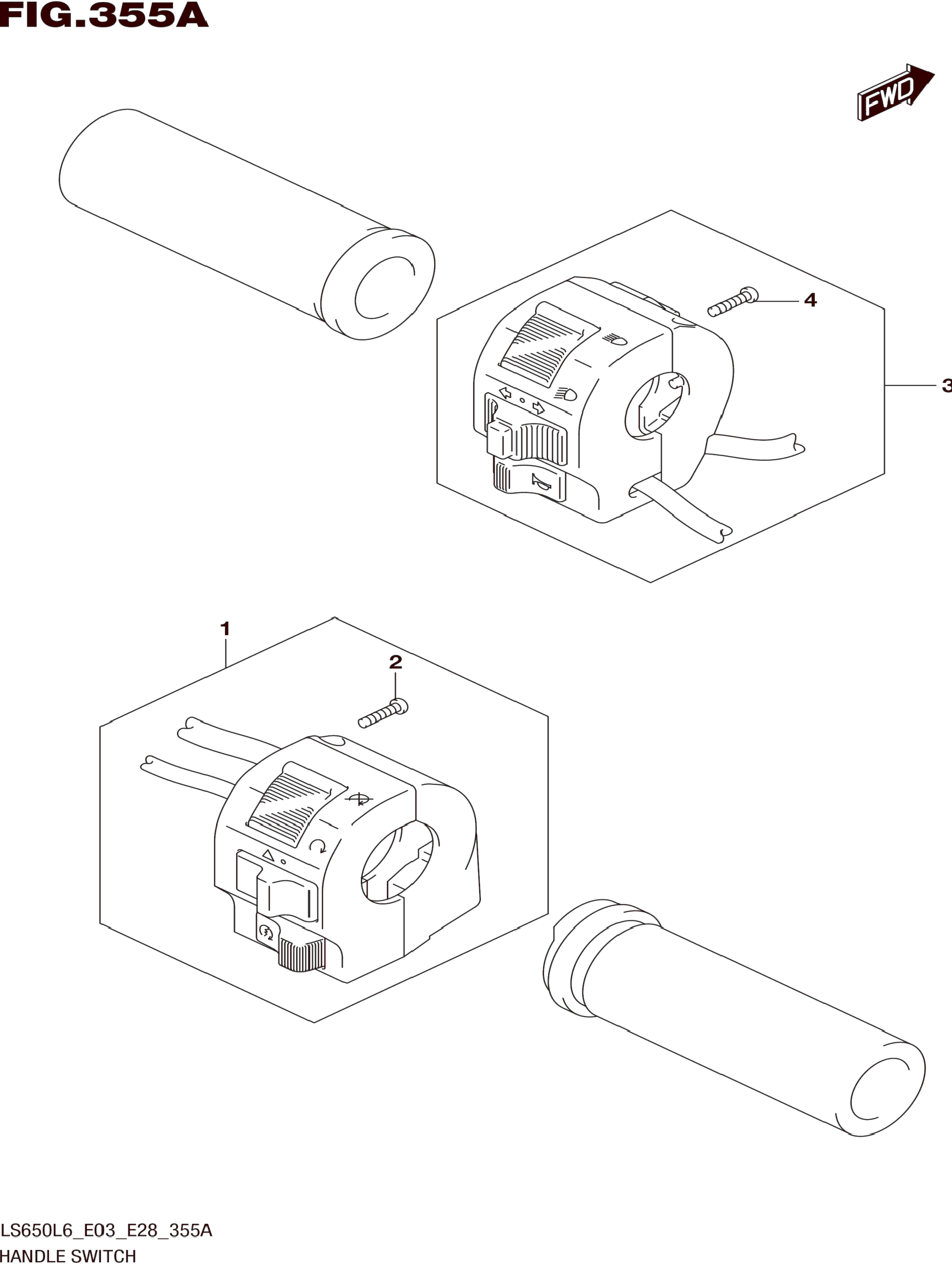 FIG.355A

FWD

4

3

1

2

LS650L6_E03_E28_355A
HANDLE SWITCH