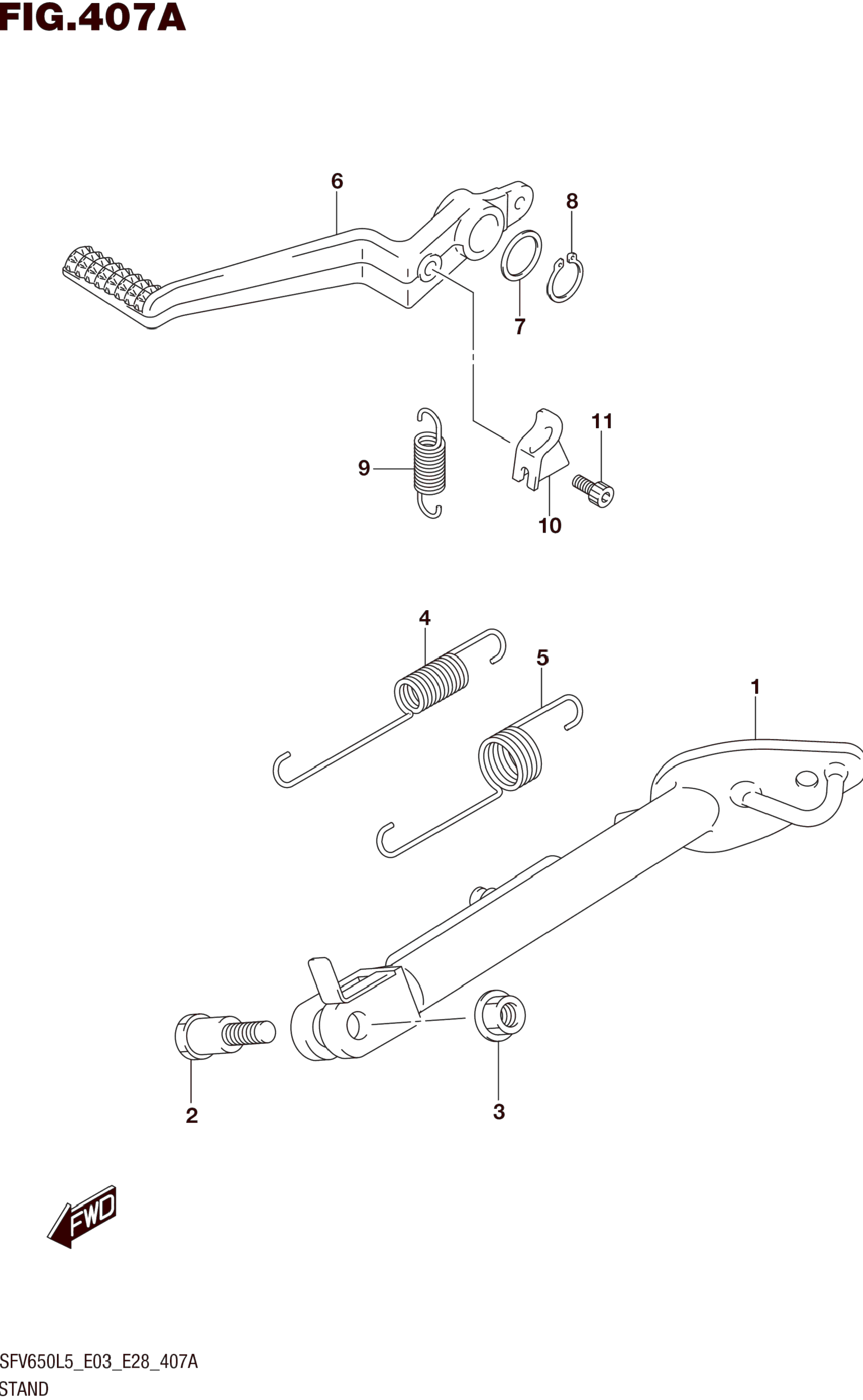 FIG.407A

6
8
7
11
9
10
4
5
1
2
3

FWD

SFV650L5_E03_E28_407A
STAND