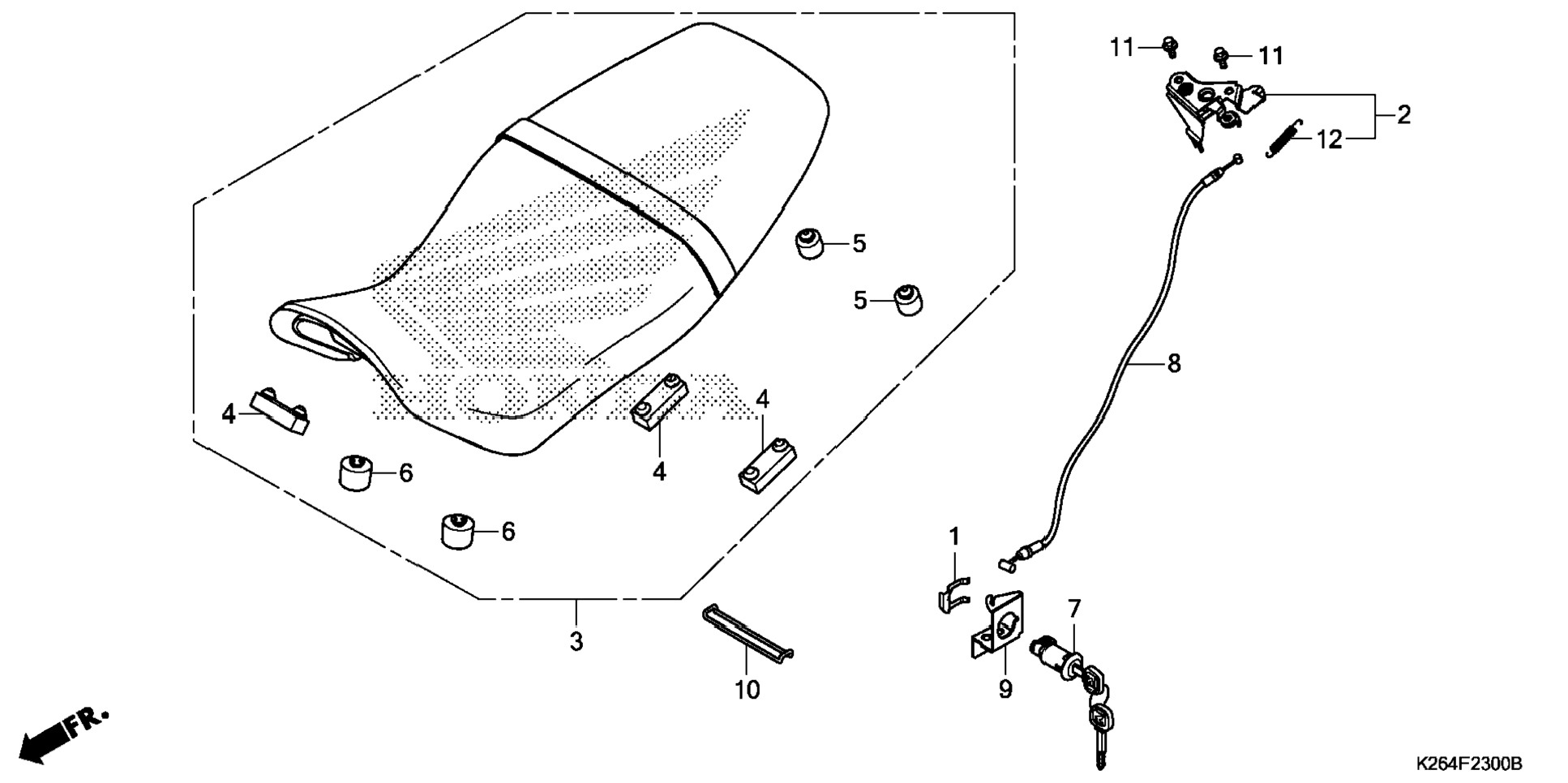 11
11
2
12
5
5
8
4
4
4
6
6
1
7
3
10
9
FR.
K264F2300B