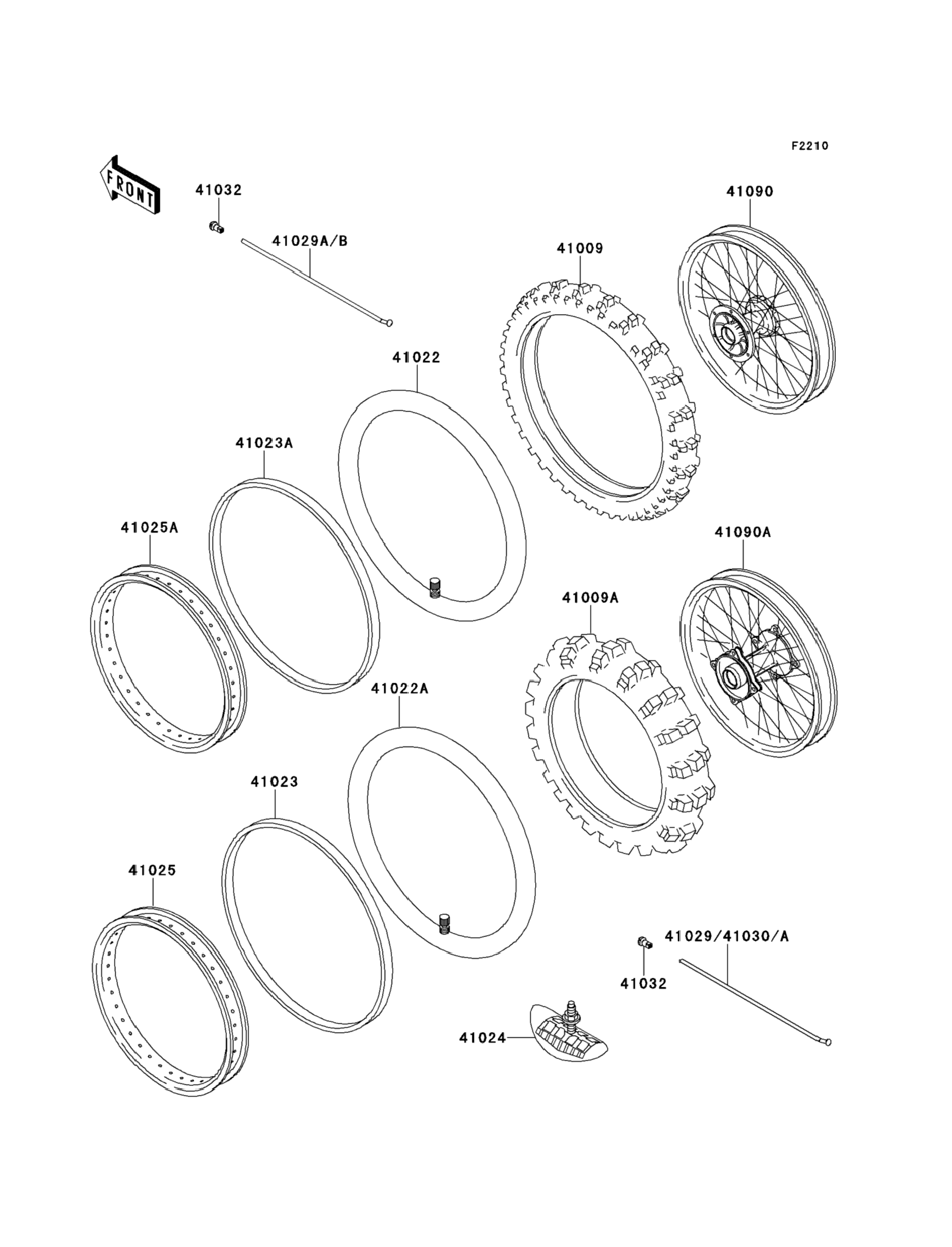 F2210

FRONT

41032

41029A/B

41009

41090

41022

41023A

41025A

41090A

41009A

41022A

41023

41025

41029/41030/A

41032

41024