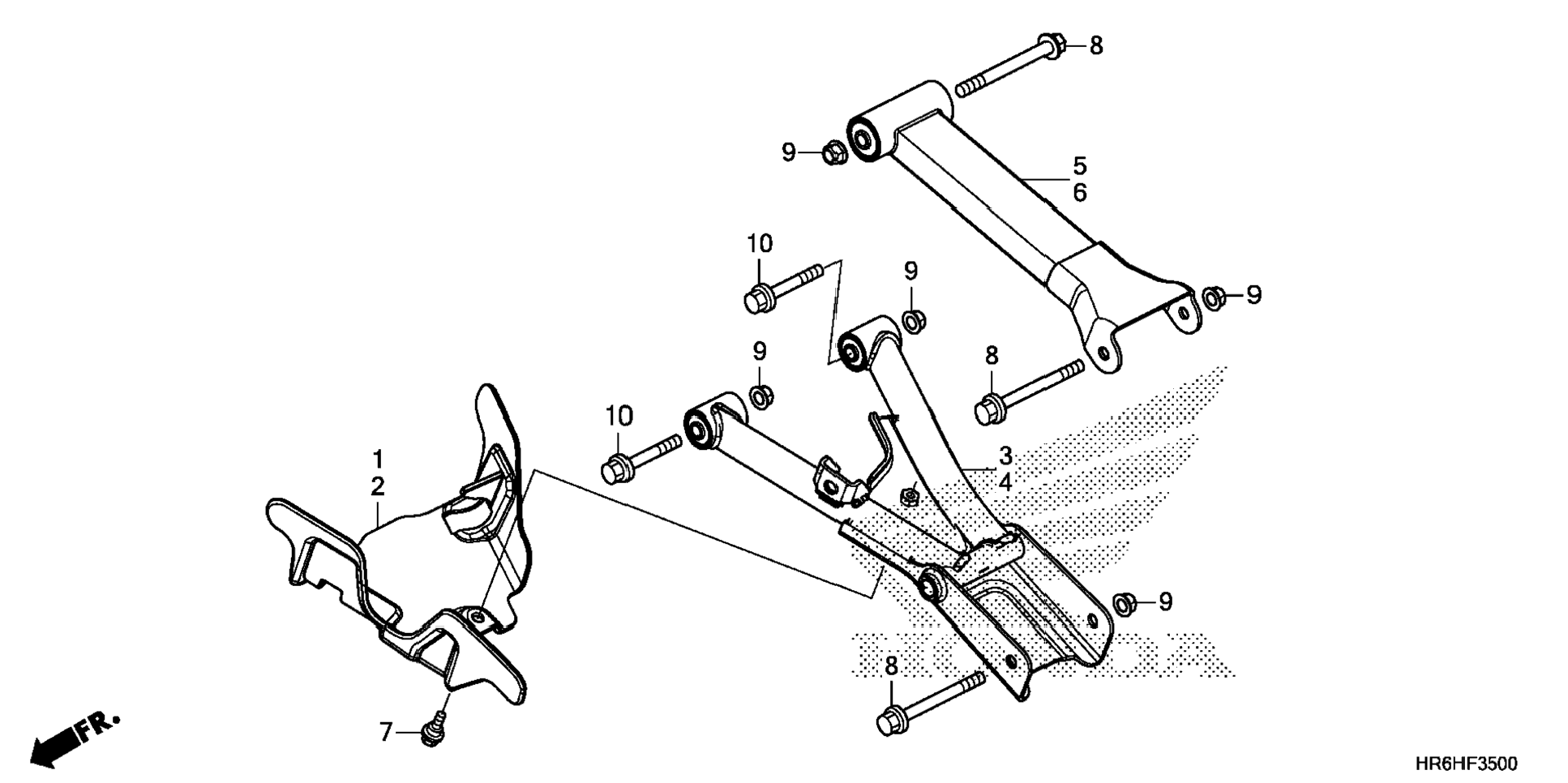 8
9
5
6
10
9
9
9
8
10
1
2
3
4
9
8
7
FR.
HR6HF3500