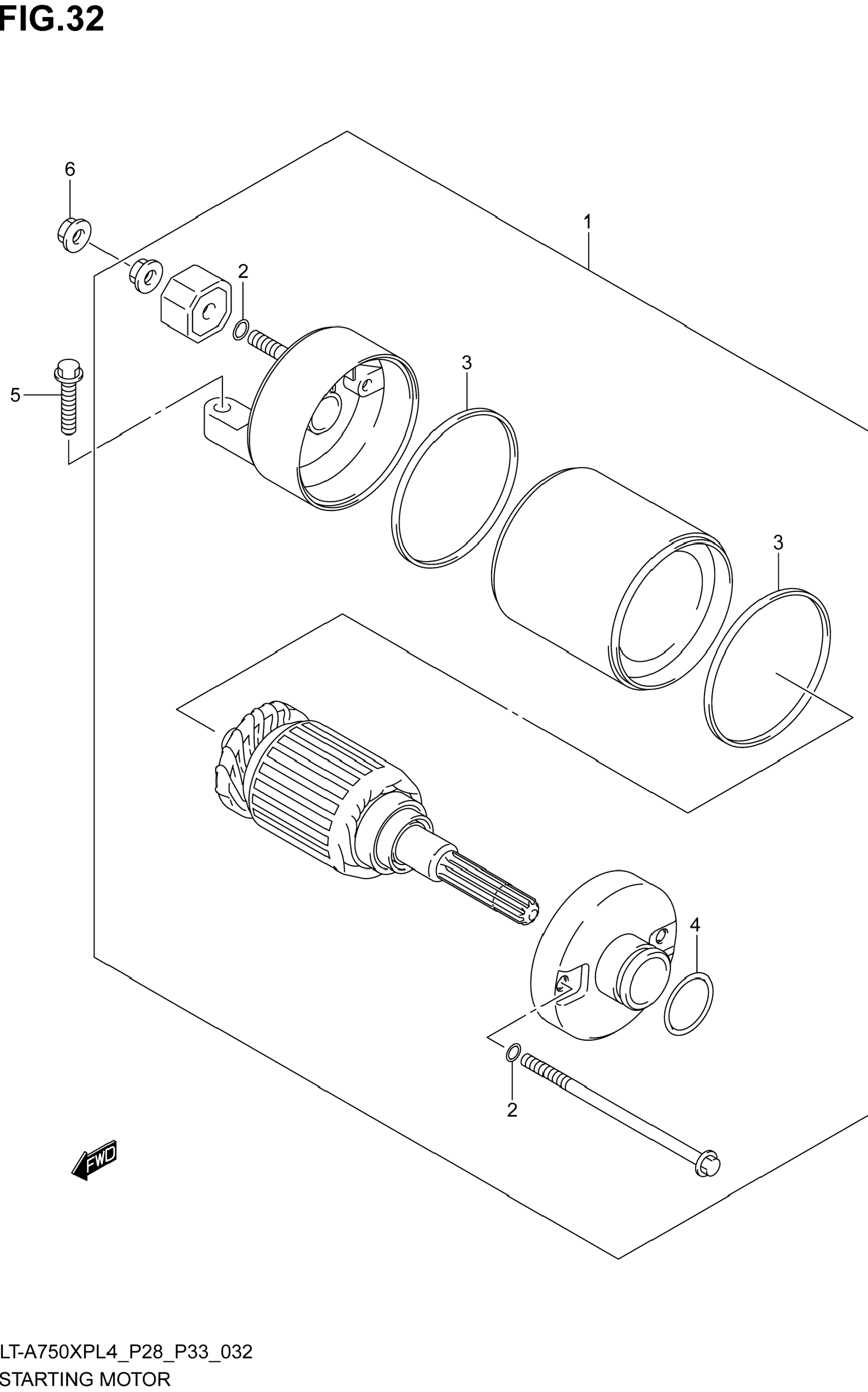 FIG.32

6

1

2

3

5

3

4

2

FWD

LT-A750XPL4_P28_P33_032
STARTING MOTOR