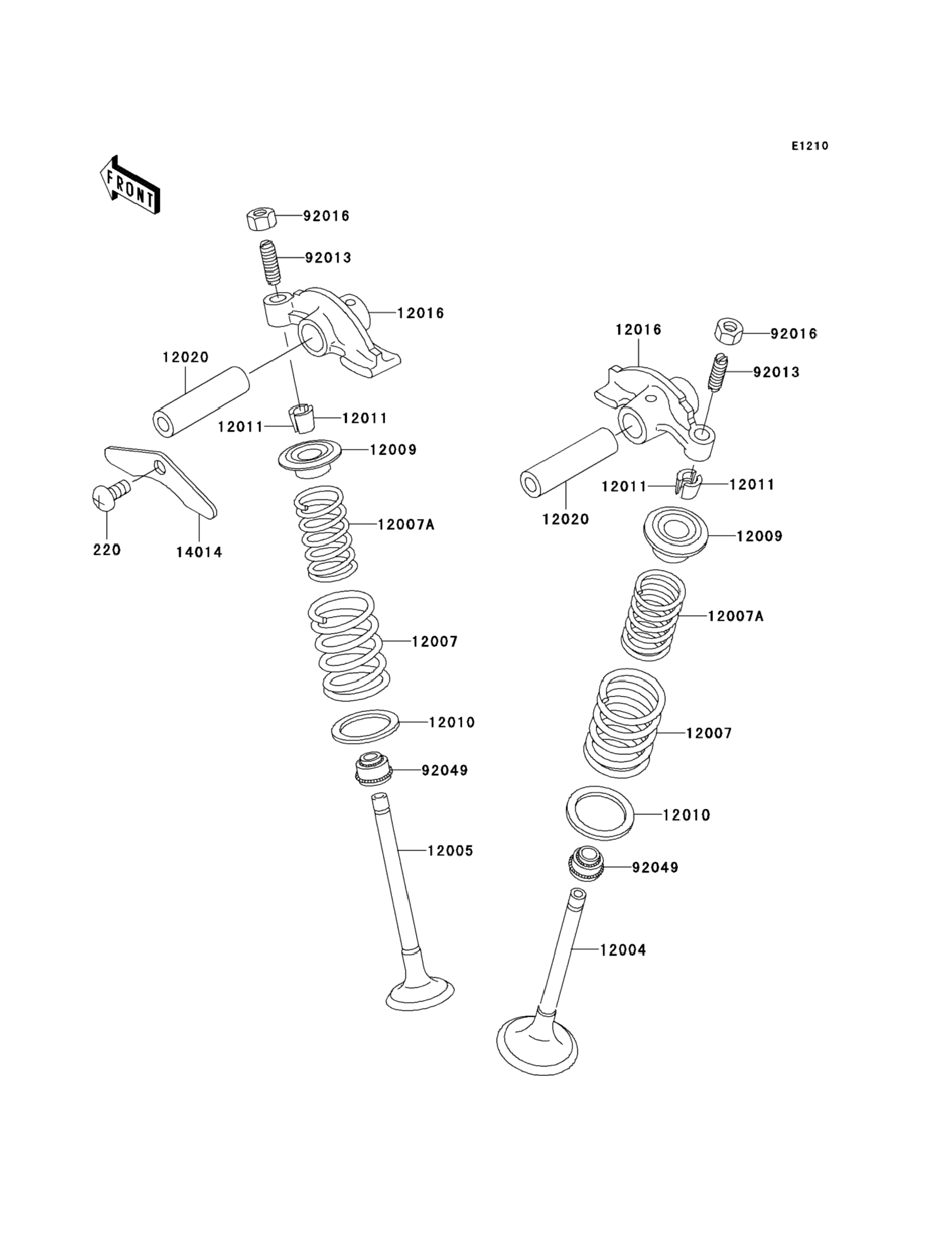 E1210

FRONT

92016
92013
12016
12020
12011
12011
12009
220
14014
12007A
12007
12010
92049
12005

12016
92016
92013
12011
12011
12020
12009
12007A
12007
12010
92049
12004