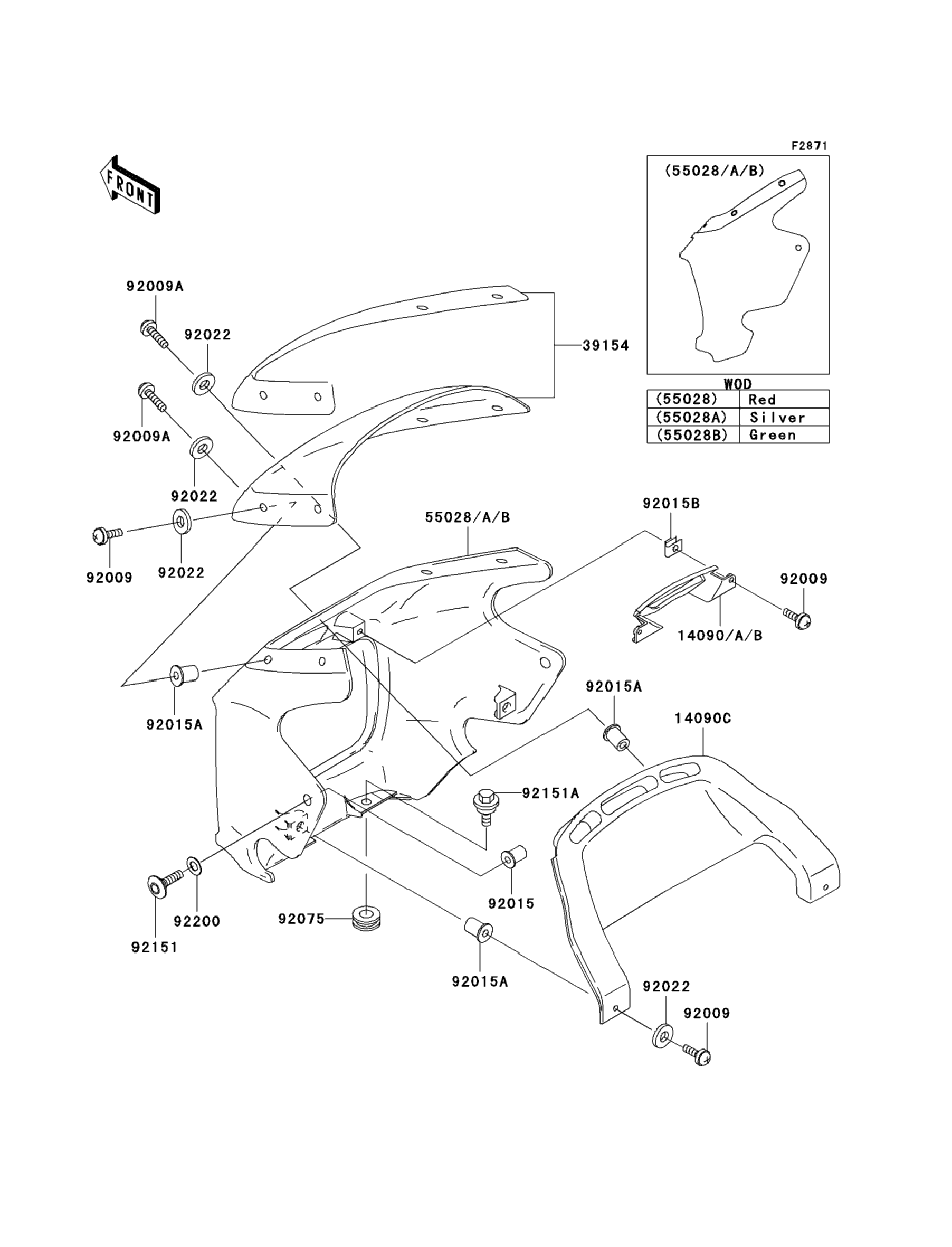 F2871

FRONT

(55028/A/B)

WOD

| (55028) | Red |
|---|---|
| (55028A) | Silver |
| (55028B) | Green |

92009A
92022
39154
92009A
92022
92009
92022
55028/A/B
92015B
92009
14090/A/B
92015A
92015A
14090C
92151A
92015
92200
92151
92075
92015A
92022
92009