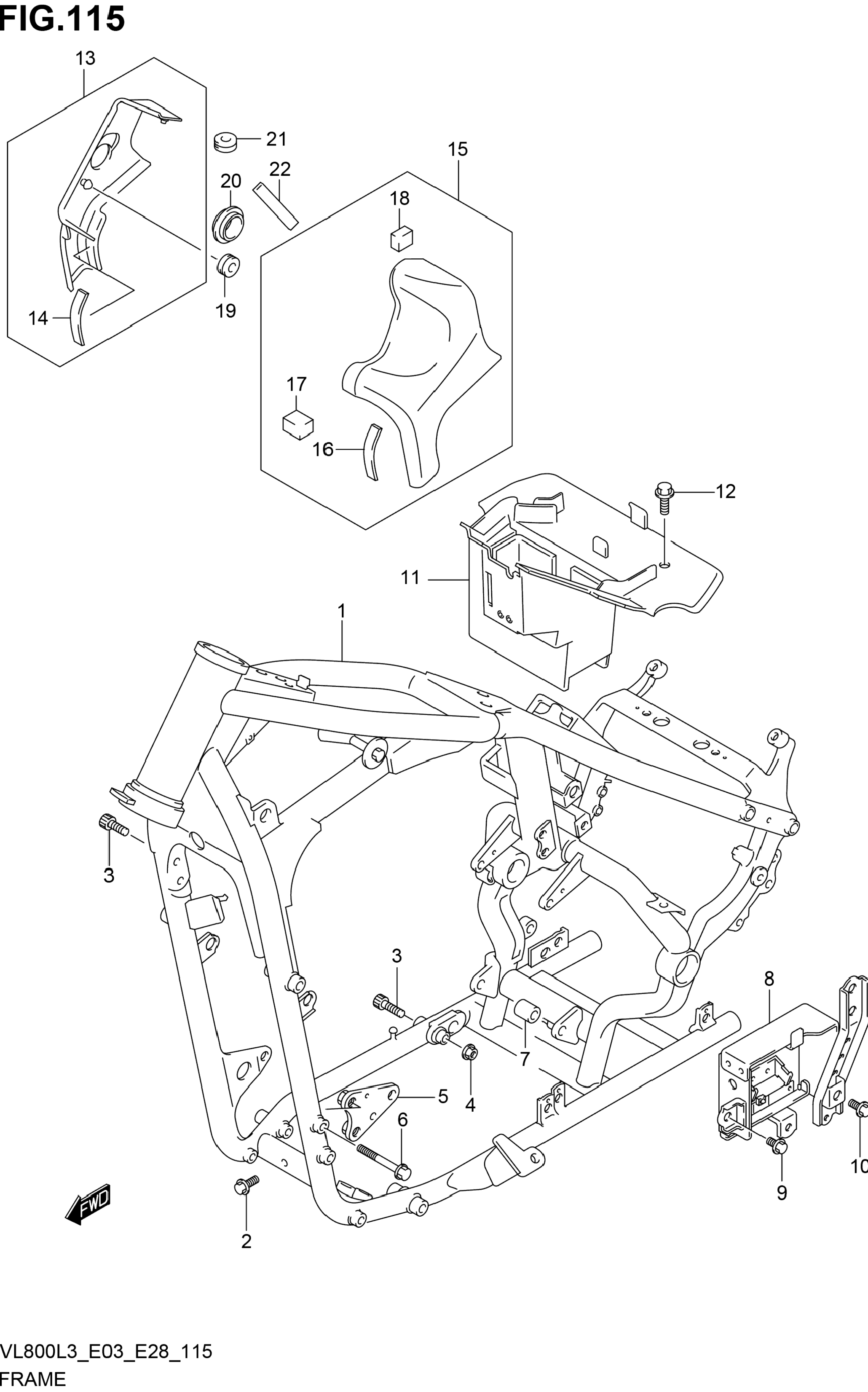 FIG.115

13

21

22

20

15

18

19

14

17

16

12

11

1

3

3

8

7

5

4

6

10

9

FWD

2

VL800L3_E03_E28_115
FRAME