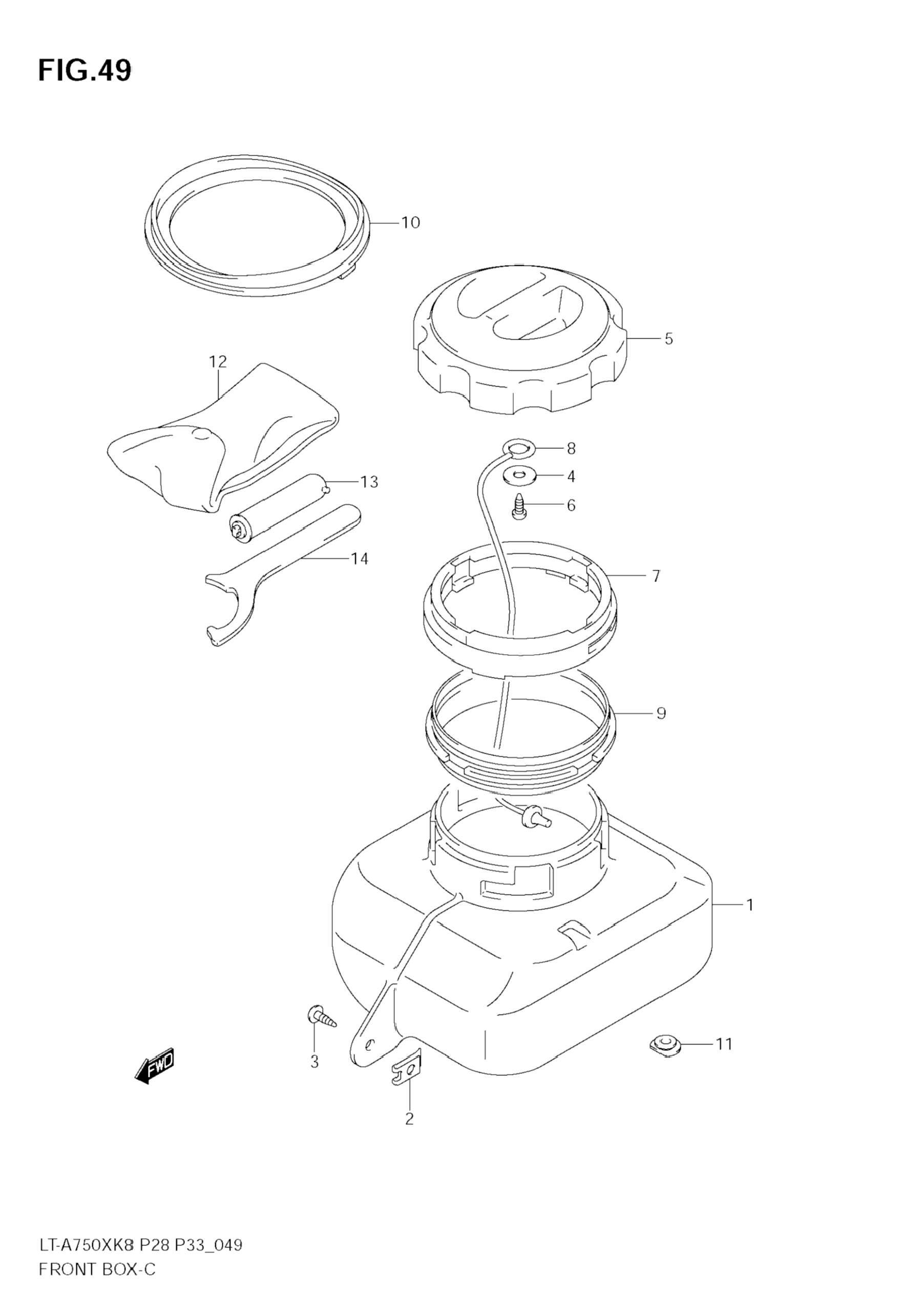 FIG.49

10
5
12
8
4
13
6
14
7
9
1
3
11
FWD
2

LT-A750XK8 P28 P33_049
FRONT BOX-C