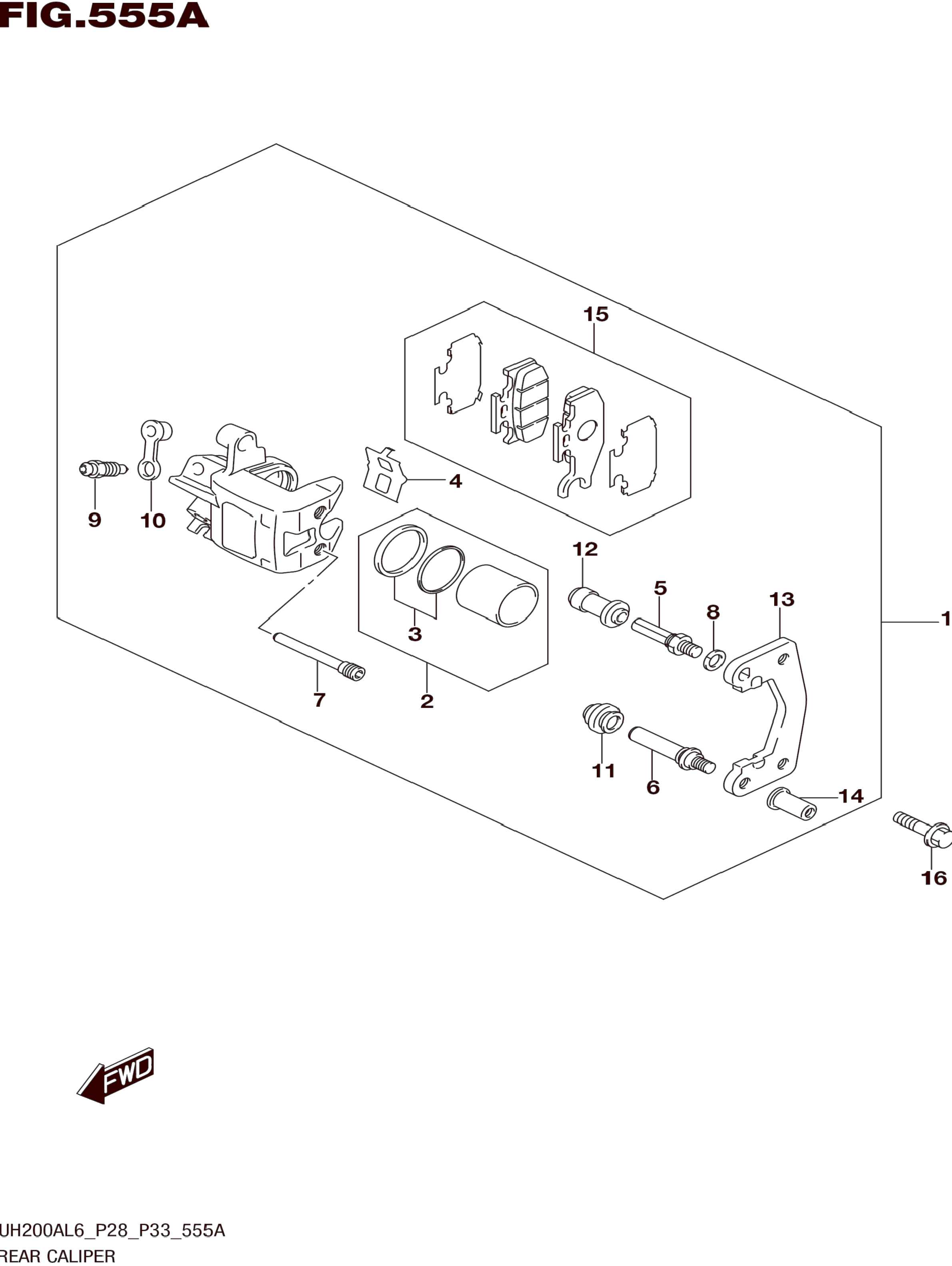 FIG.555A

15

4

9

10

12

5

8

13

1

3

7

2

11

6

14

16

FWD

UH200AL6_P28_P33_555A
REAR CALIPER