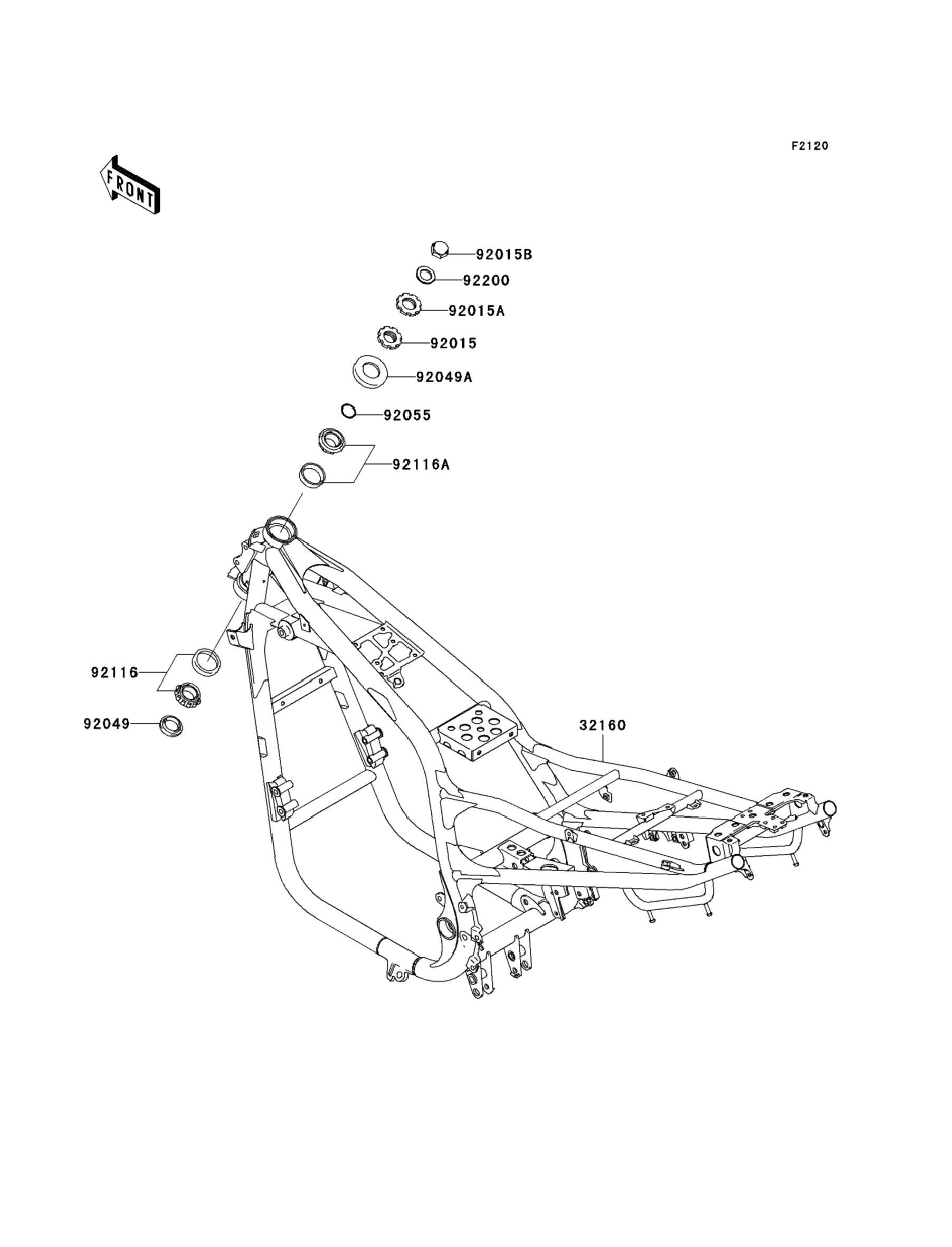 F2120

FRONT

92015B
92200
92015A
92015
92049A
92055
92116A
92116
92049
32160