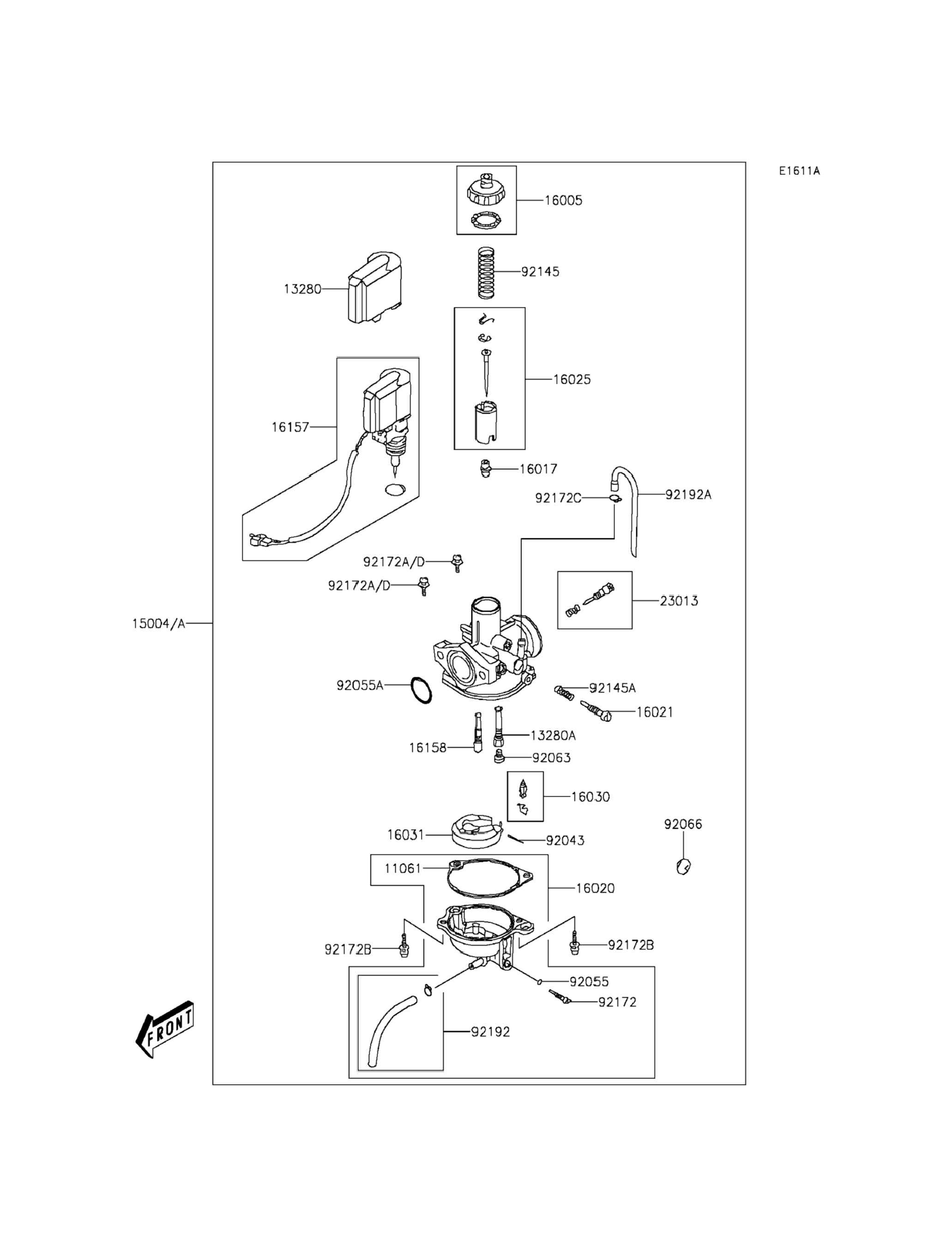 E1611A

16005

92145

13280

16025

16157

16017

92172C

92192A

92172A/D

92172A/D

23013

15004/A

92055A

92145A

16021

13280A

16158

92063

16030

92066

16031

92043

11061

16020

92172B

92172B

92055

92172

92192

FRONT