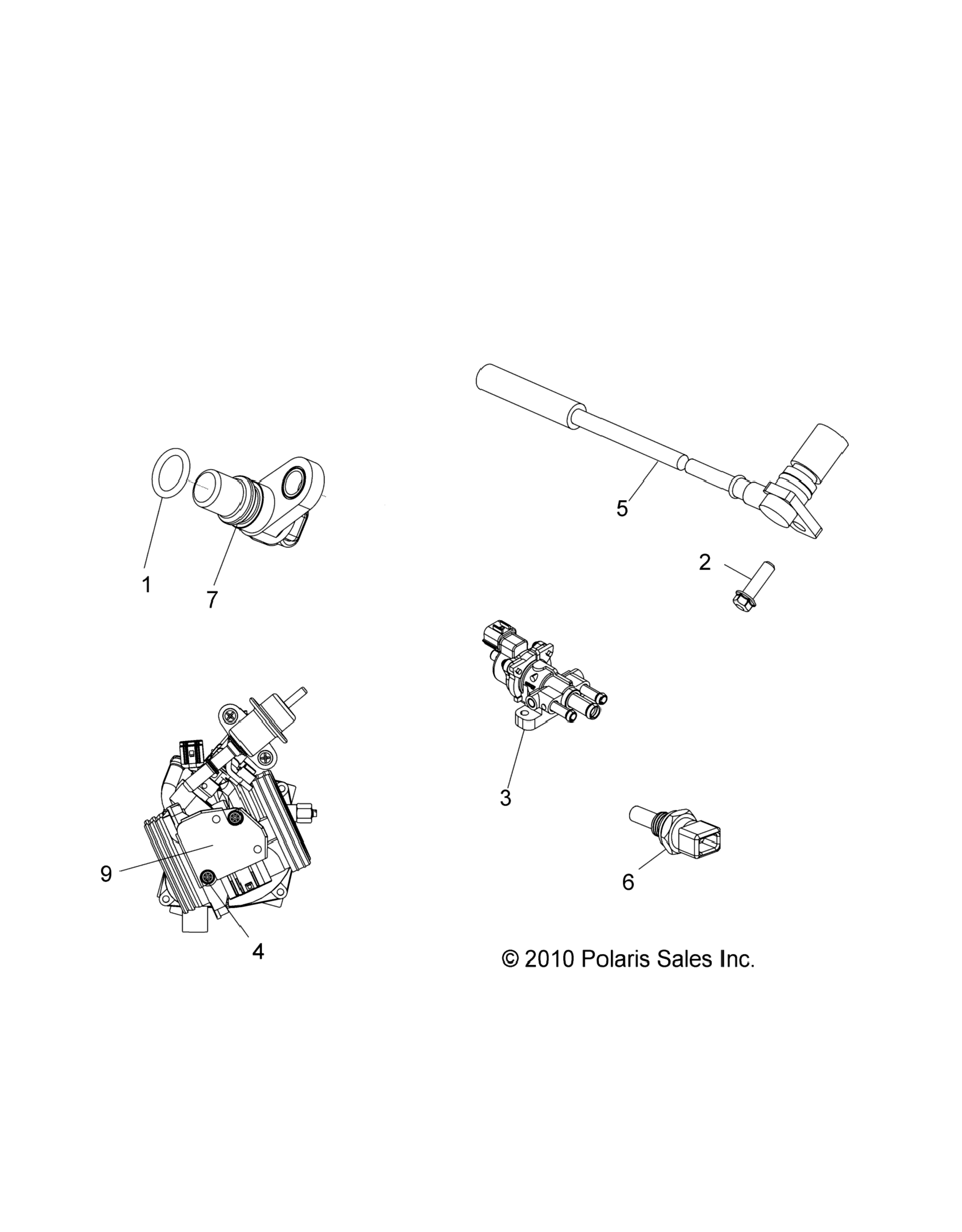 5

1

7

2

3

9

6

4

© 2010 Polaris Sales Inc.