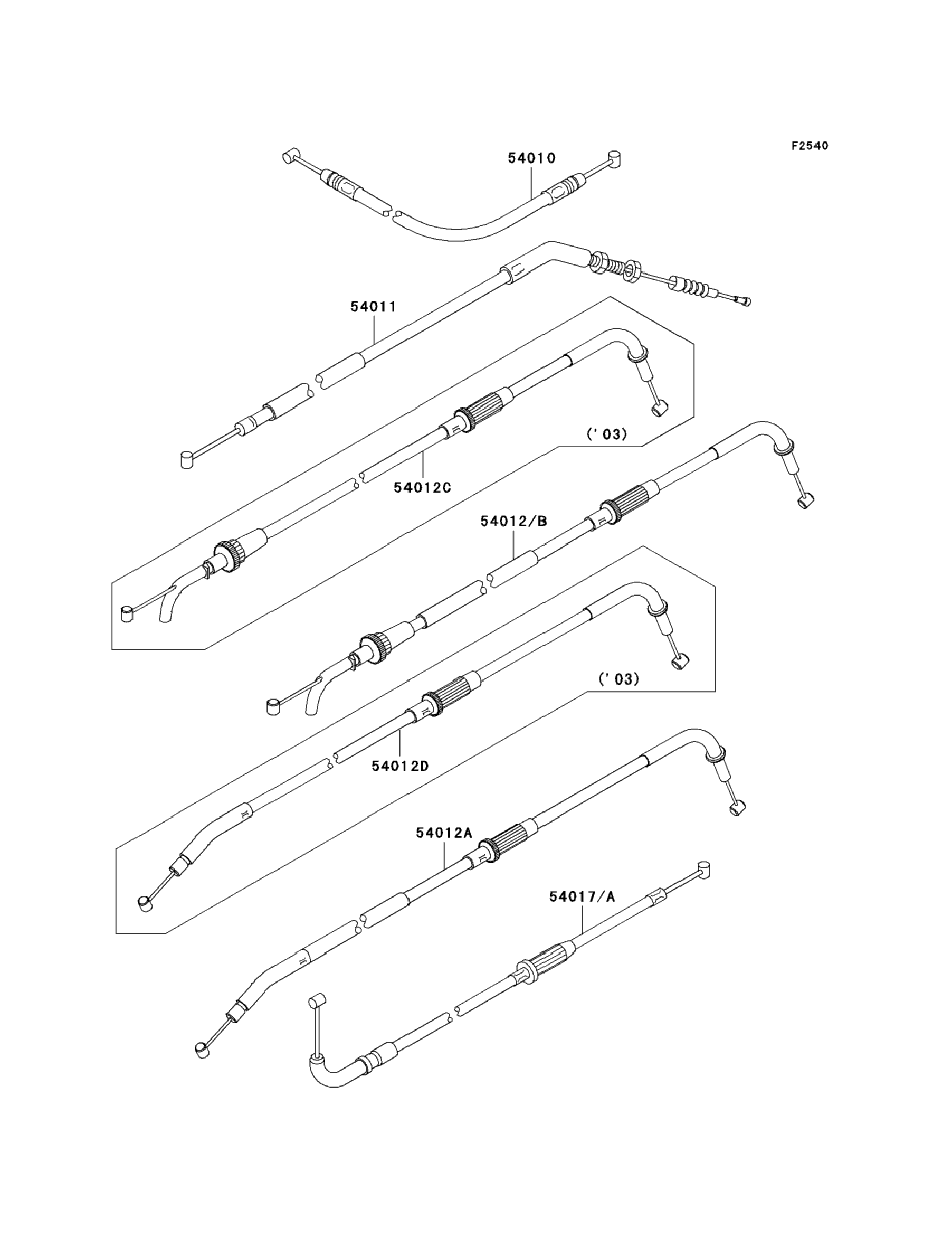 F2540

54010

54011

('03)

54012C

54012/B

('03)

54012D

54012A

54017/A