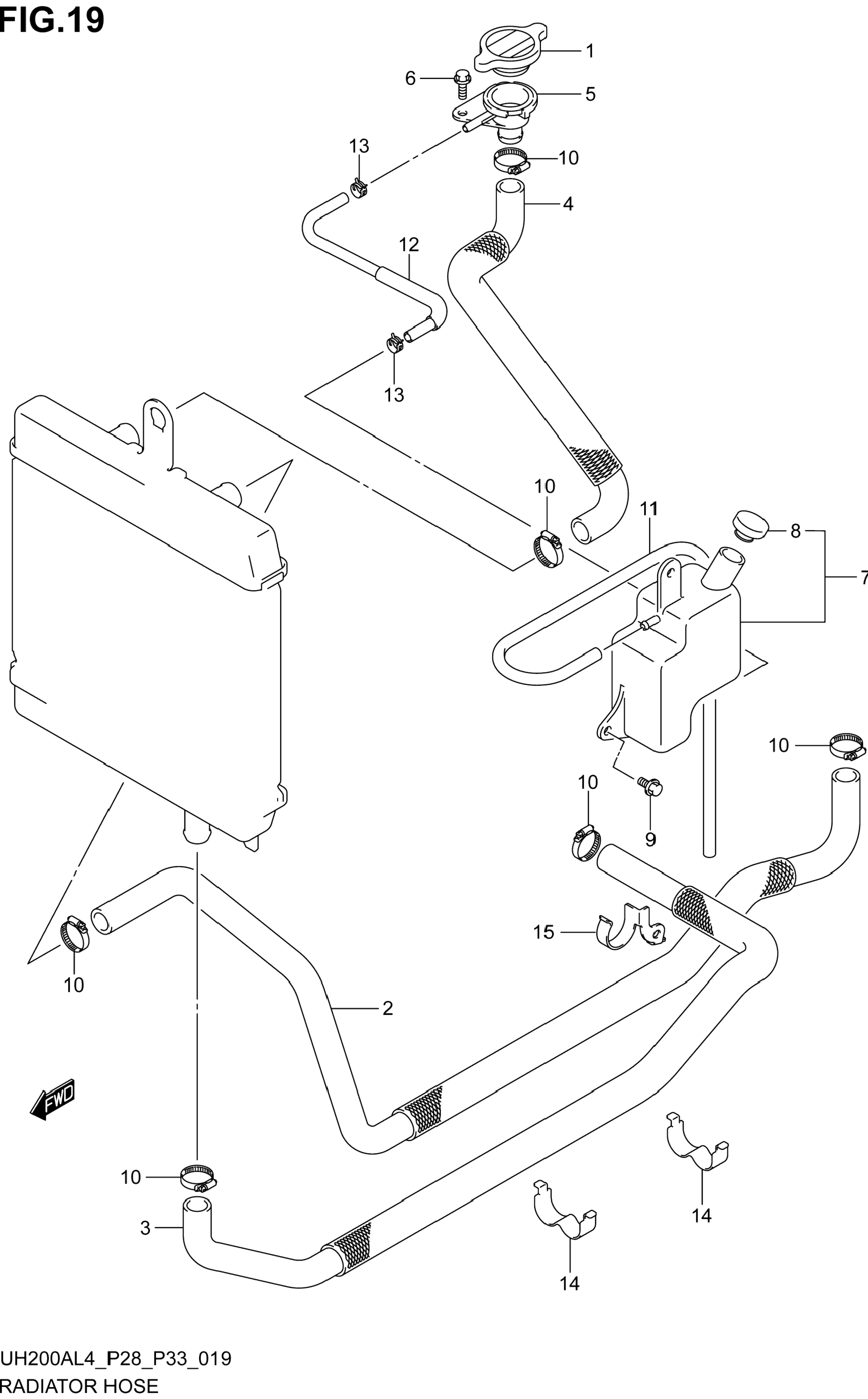 FIG.19

1
6
5
13
10
4
12
13
10
11
8
7
10
10
9
15
10
2
FWD
10
3
14
14

UH200AL4_P28_P33_019
RADIATOR HOSE