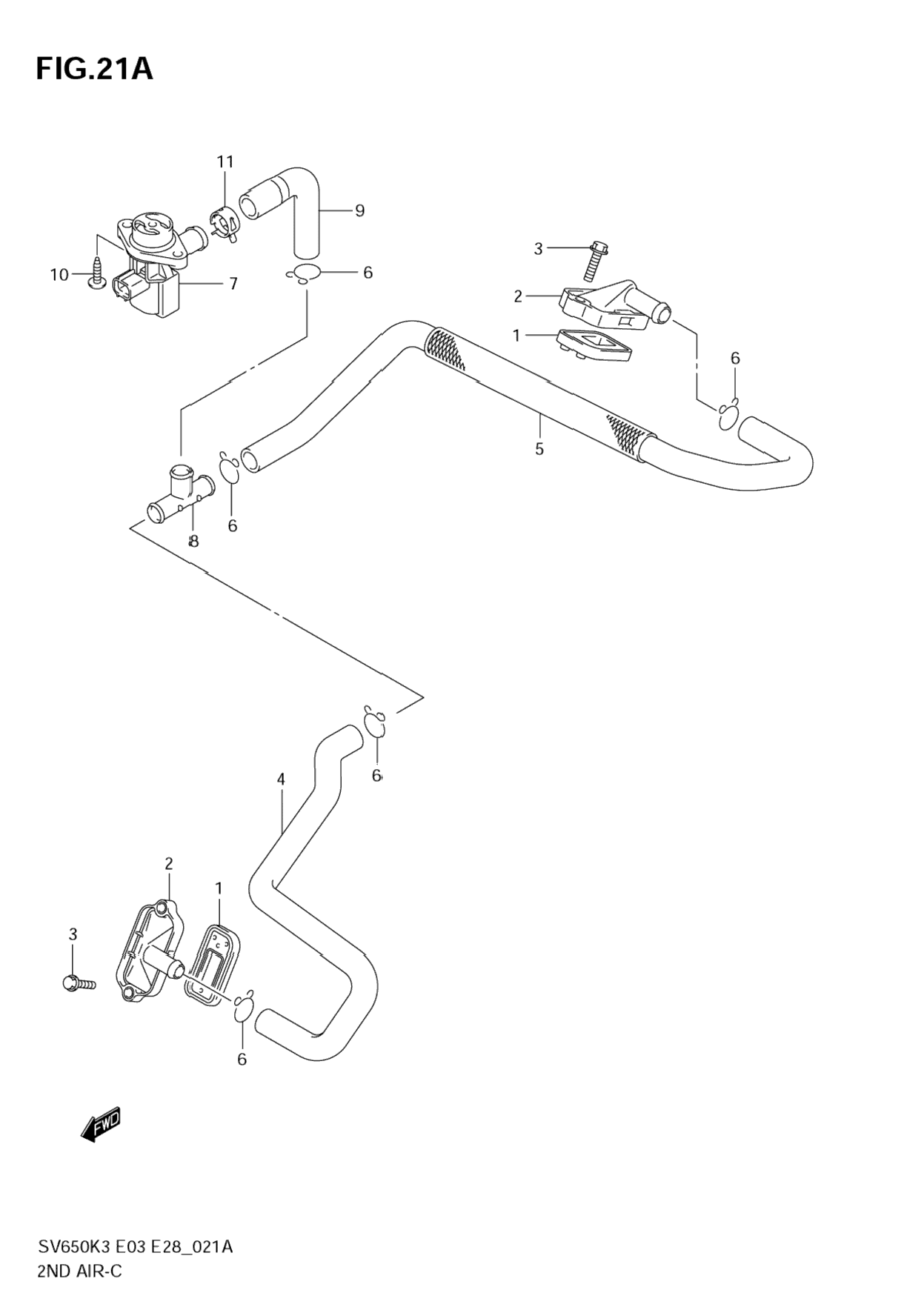 FIG.21A

11
9
10
7
6
3
2
1
6
5
6
8
6
4
2
1
3
6

FWD

SV650K3 E03 E28_021A
2ND AIR-C