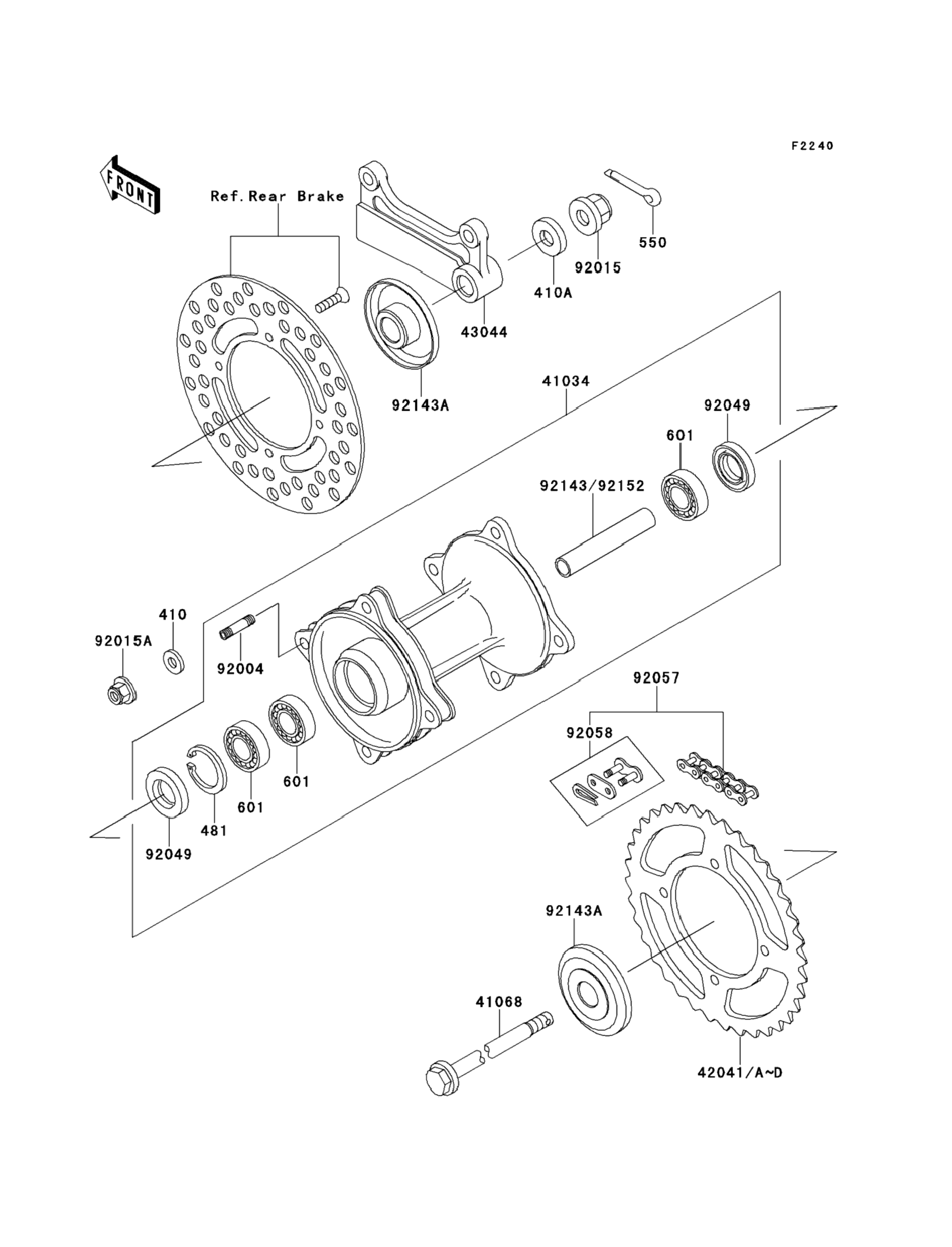 F2240

FRONT

Ref.Rear Brake

550

92015

410A

43044

92143A

41034

92049

601

92143/92152

410

92015A

92004

92057

92058

601

601

481

92049

92143A

41068

42041/A~D