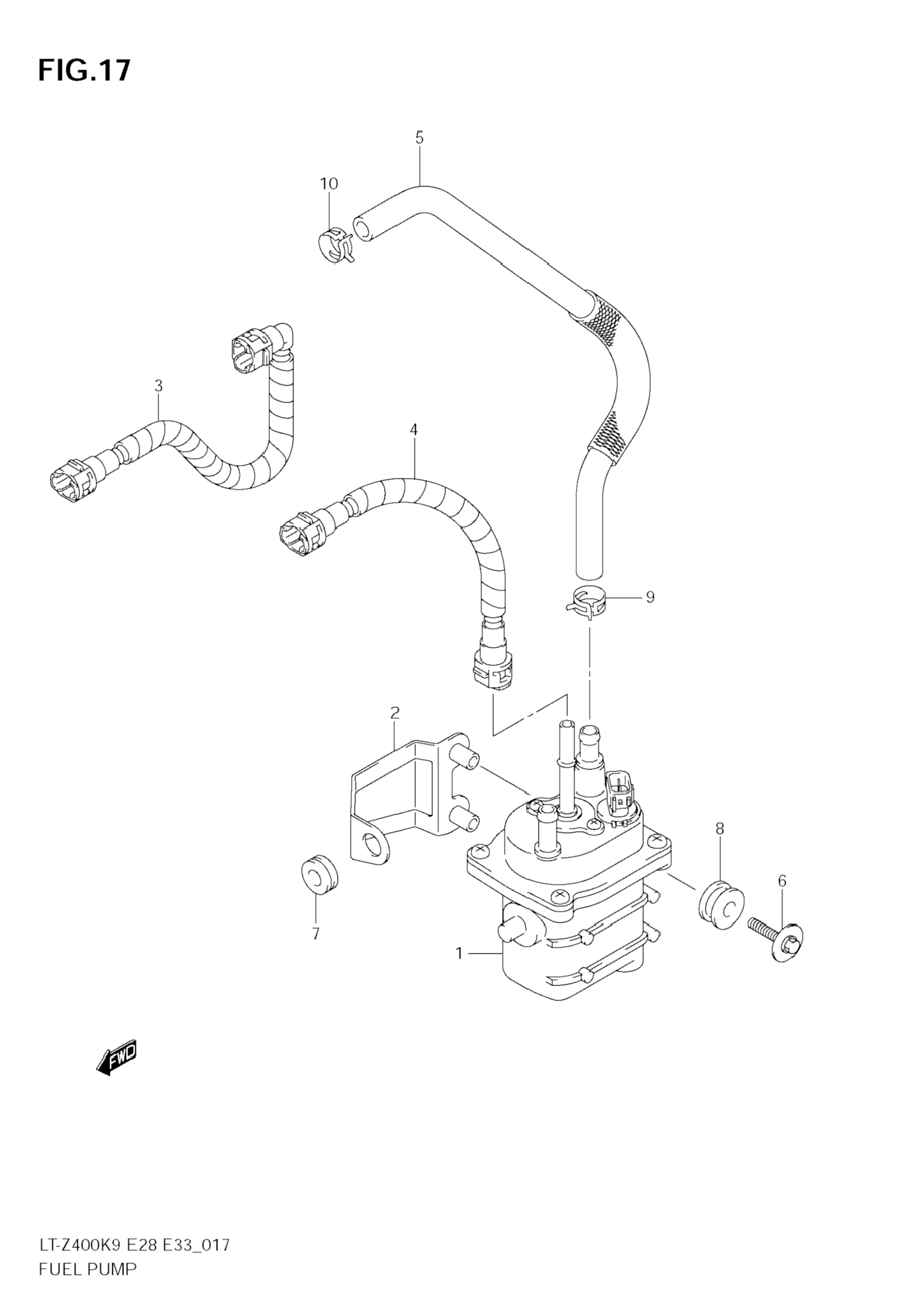 FIG.17

5

10

3

4

9

2

8

6

7

1

FWD

LT-Z400K9 E28 E33_017
FUEL PUMP