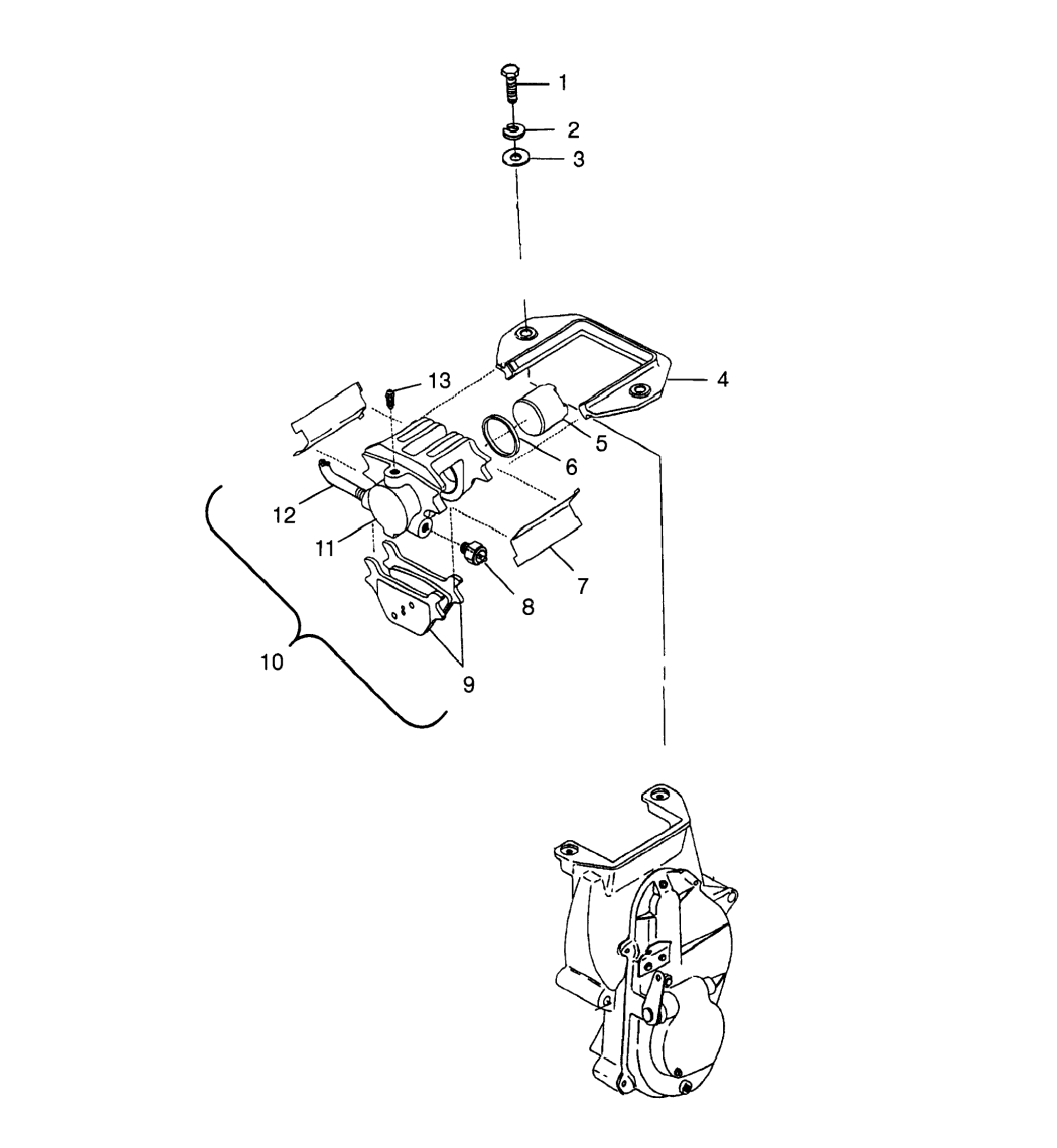 1
2
3
4
13
5
6
12
11
7
8
10
9