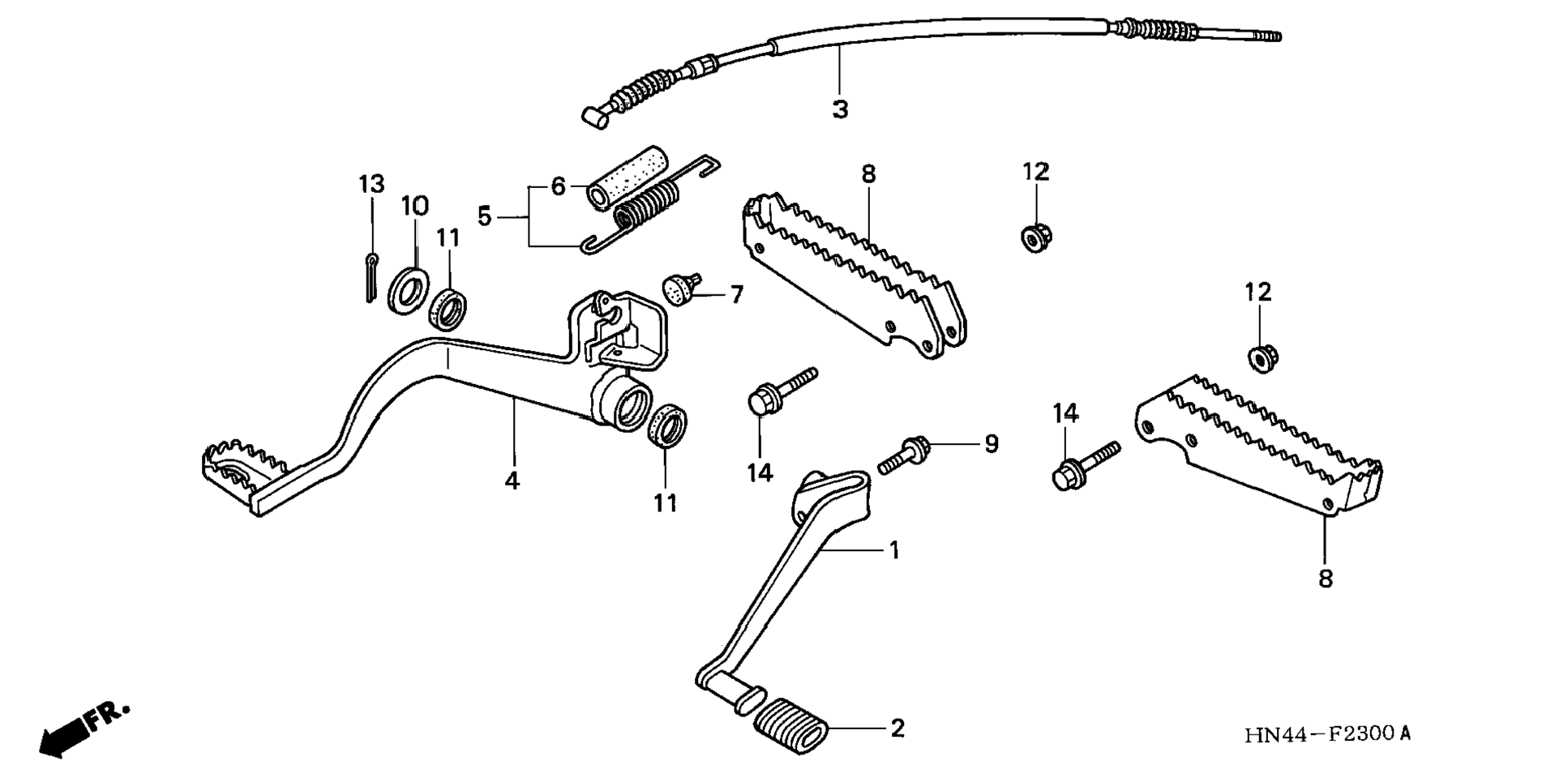 3
13
10
11
6
5
8
12
7
12
4
11
14
9
14
1
8
2
FR.
HN44－F2300 A