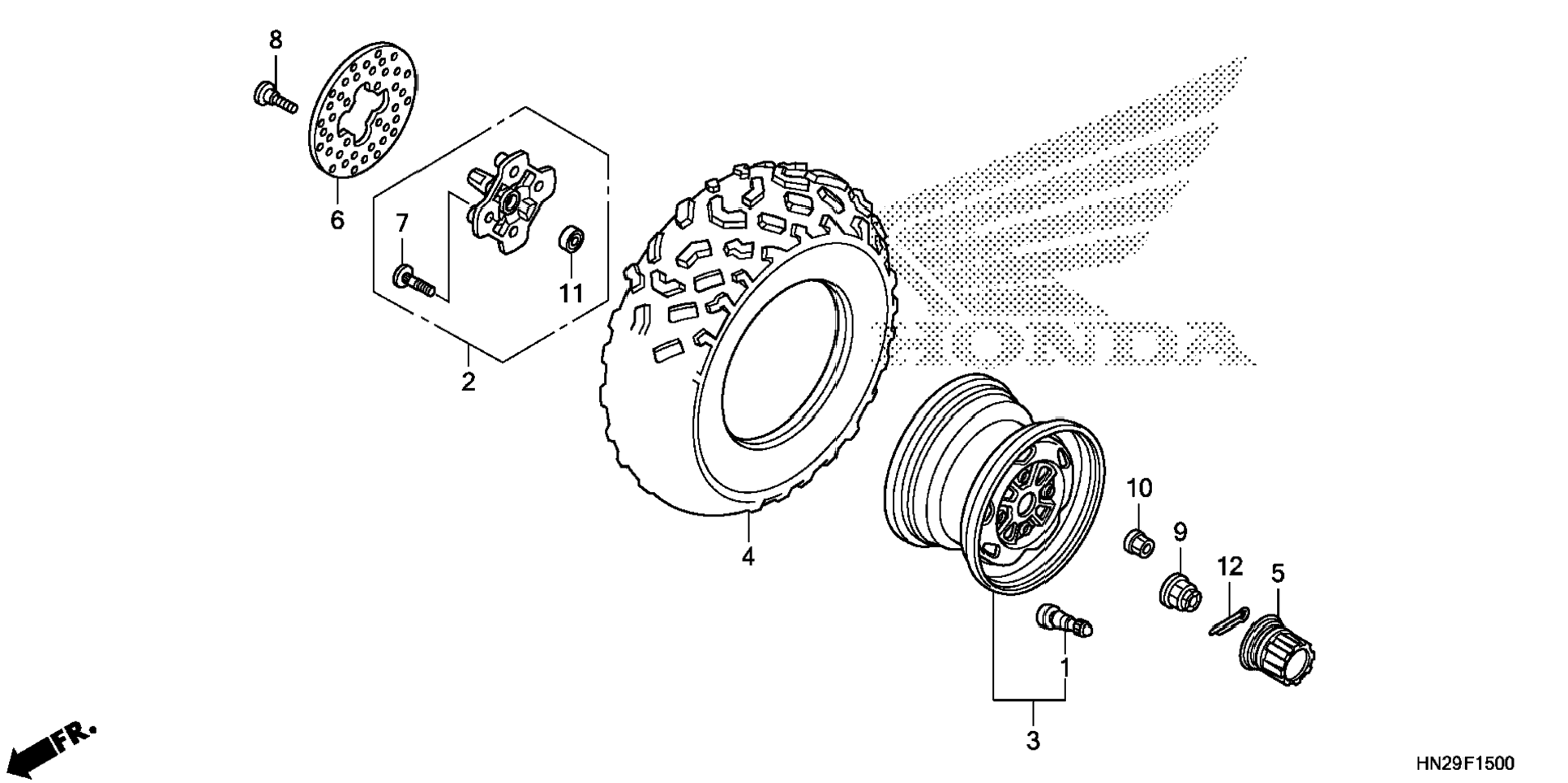 8
6
7
11
2
HONDA
4
10
9
12
5
1
3
FR.
HN29F1500