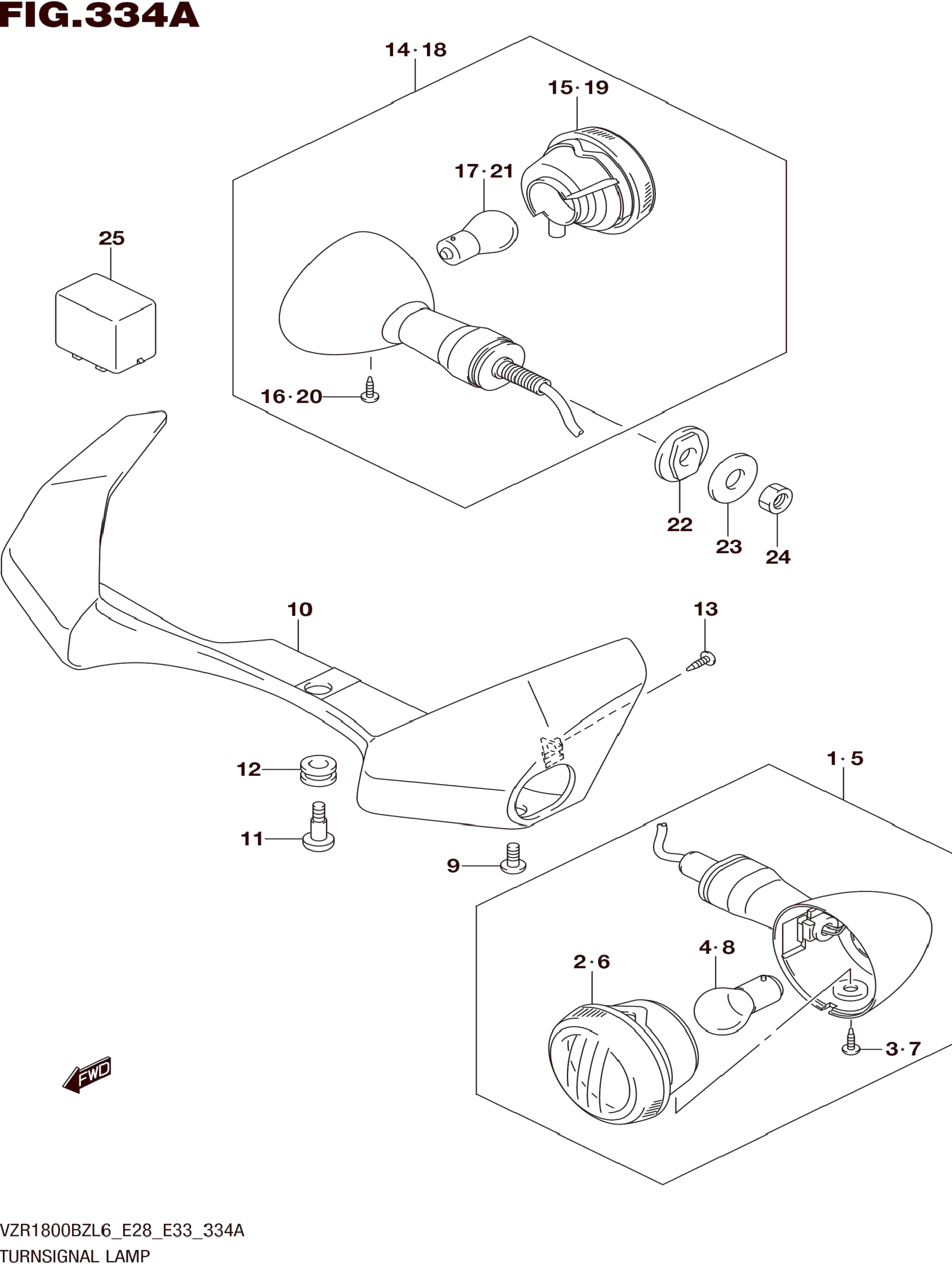 FIG.334A

14·18

15·19

17·21

25

16·20

22

23

24

10

13

12

11

9

1·5

4·8

2·6

3·7

FWD

VZR1800BZL6_E28_E33_334A

TURNSIGNAL LAMP