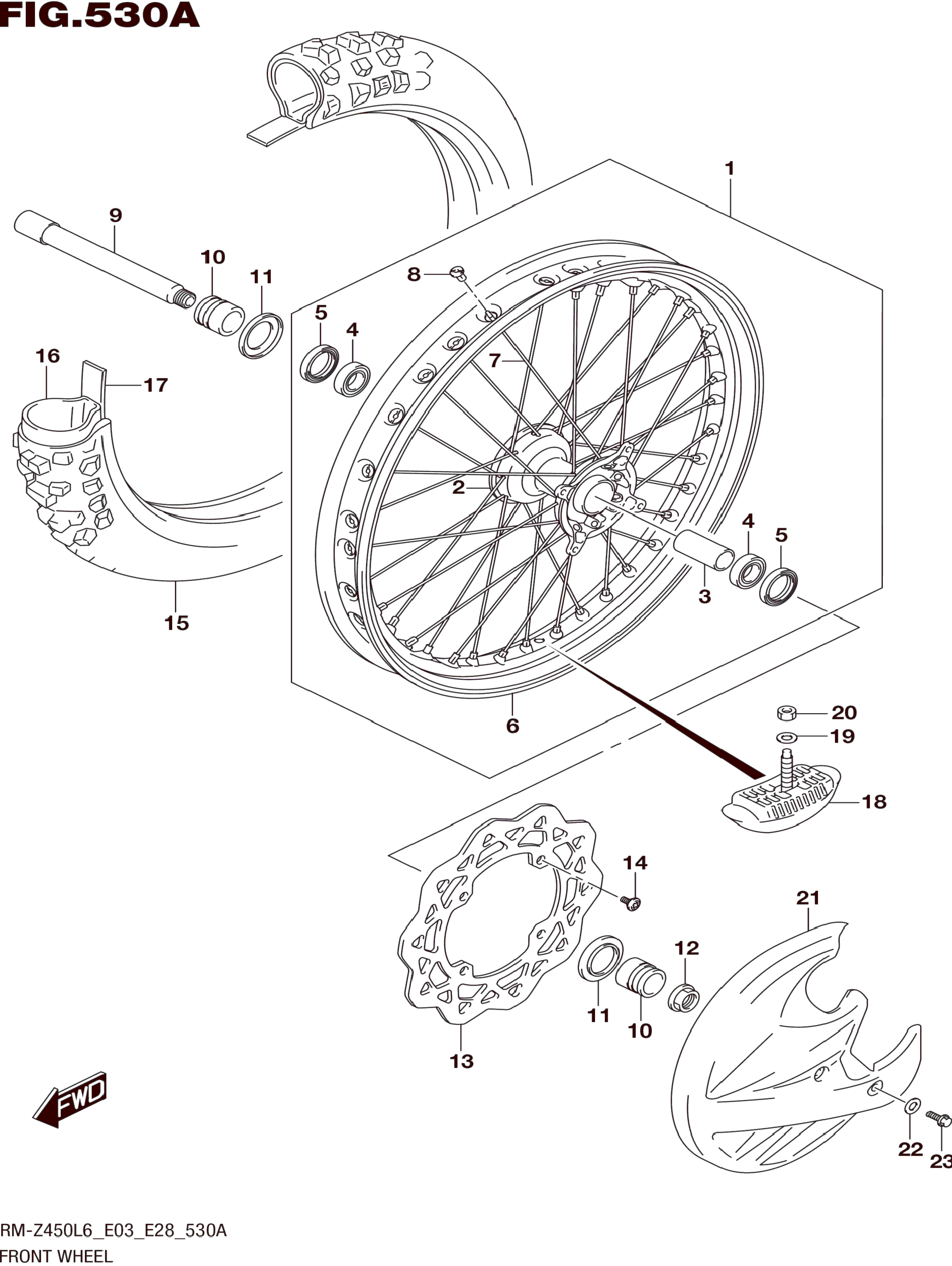 FIG.530A

1
9
10
11
8
5
4
16
17
7
2
4
5
3
15
6
20
19
18
14
21
12
11
10
13
FWD
22
23

RM-Z450L6_E03_E28_530A
FRONT WHEEL