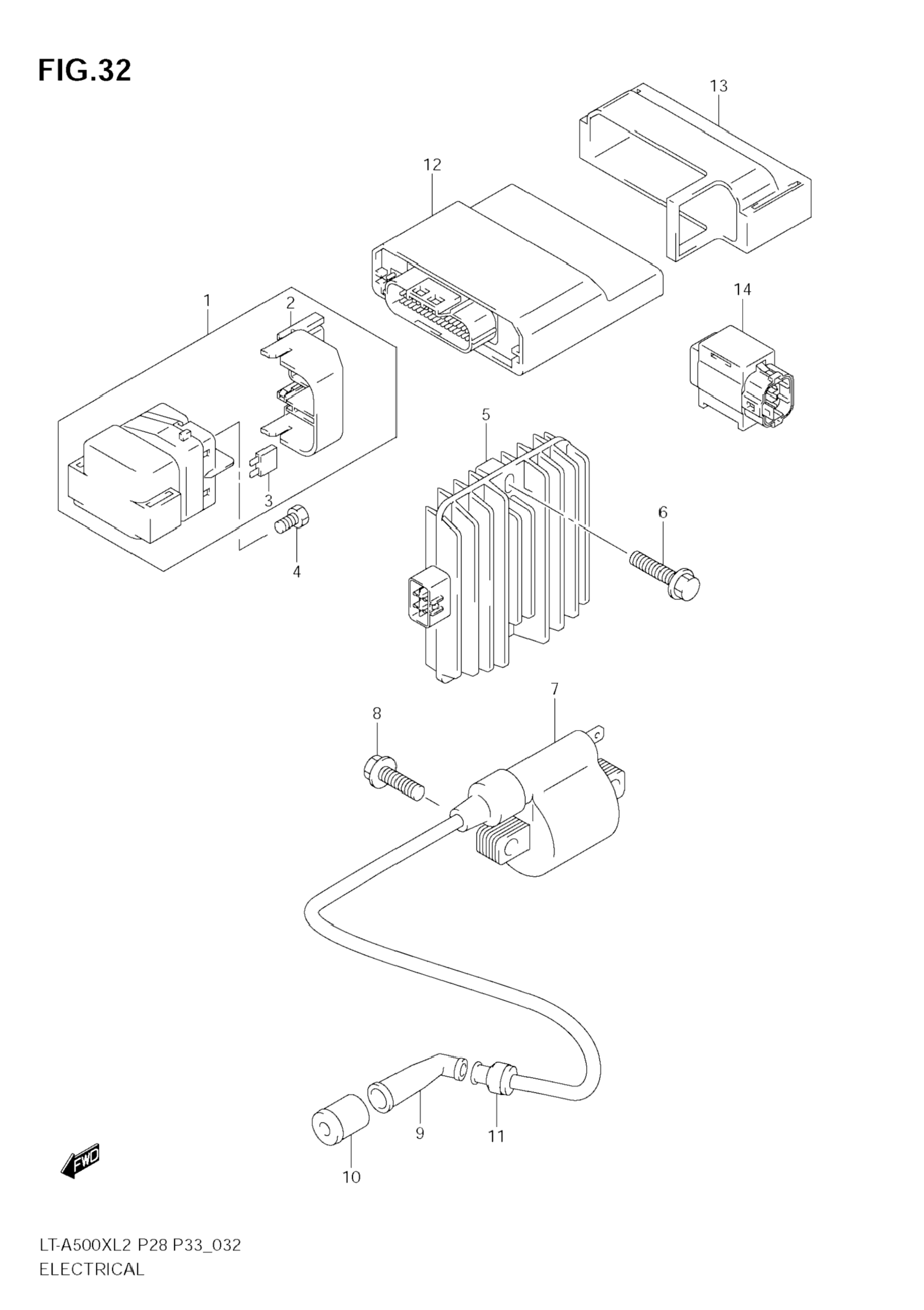 FIG.32

13

12

14

1

2

5

3

6

4

7

8

9

11

10

FWD

LT-A500XL2 P28 P33_032
ELECTRICAL