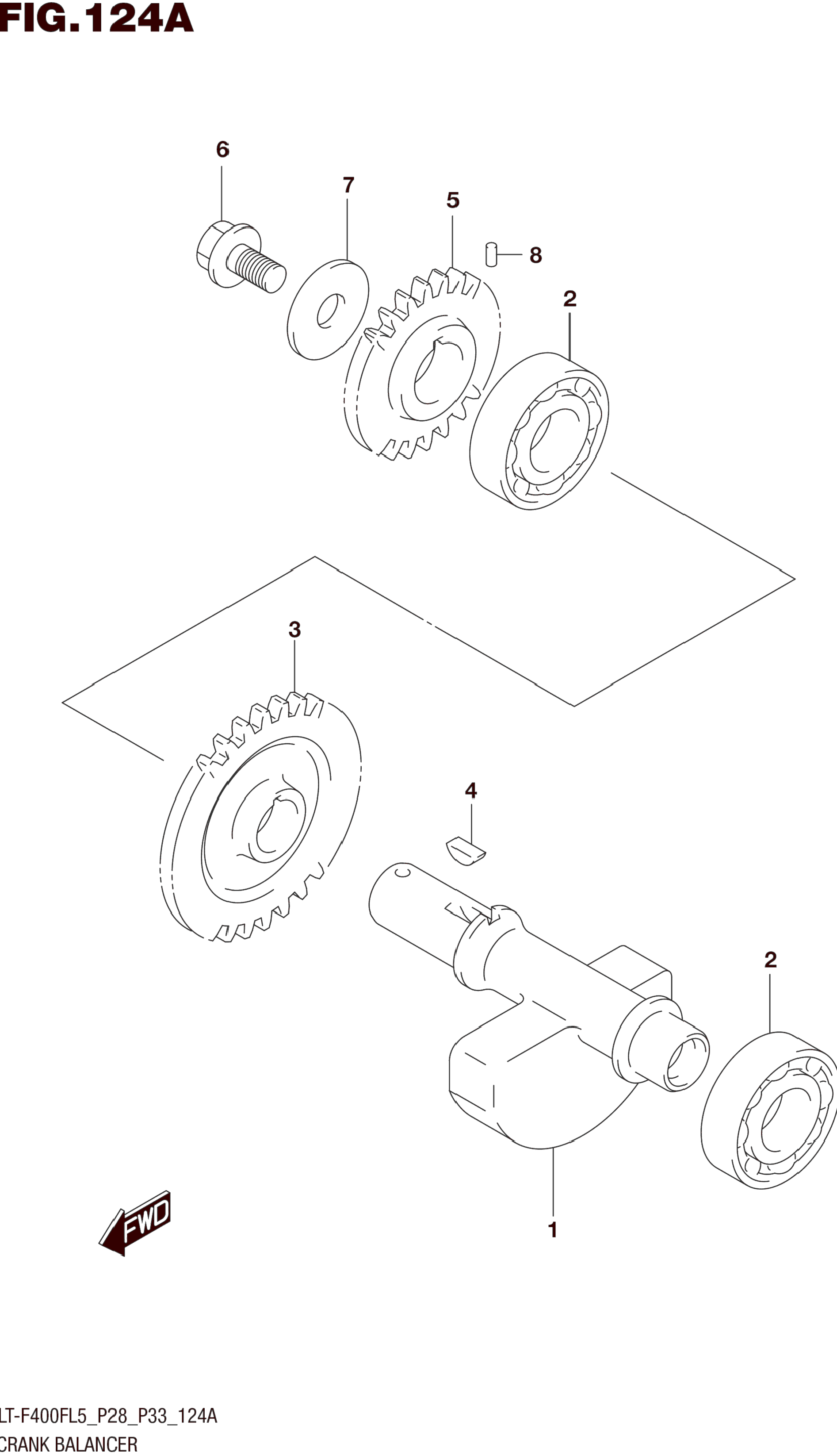 FIG.124A

6

7

5

8

2

3

4

2

1

FWD

LT-F400FL5_P28_P33_124A
CRANK BALANCER