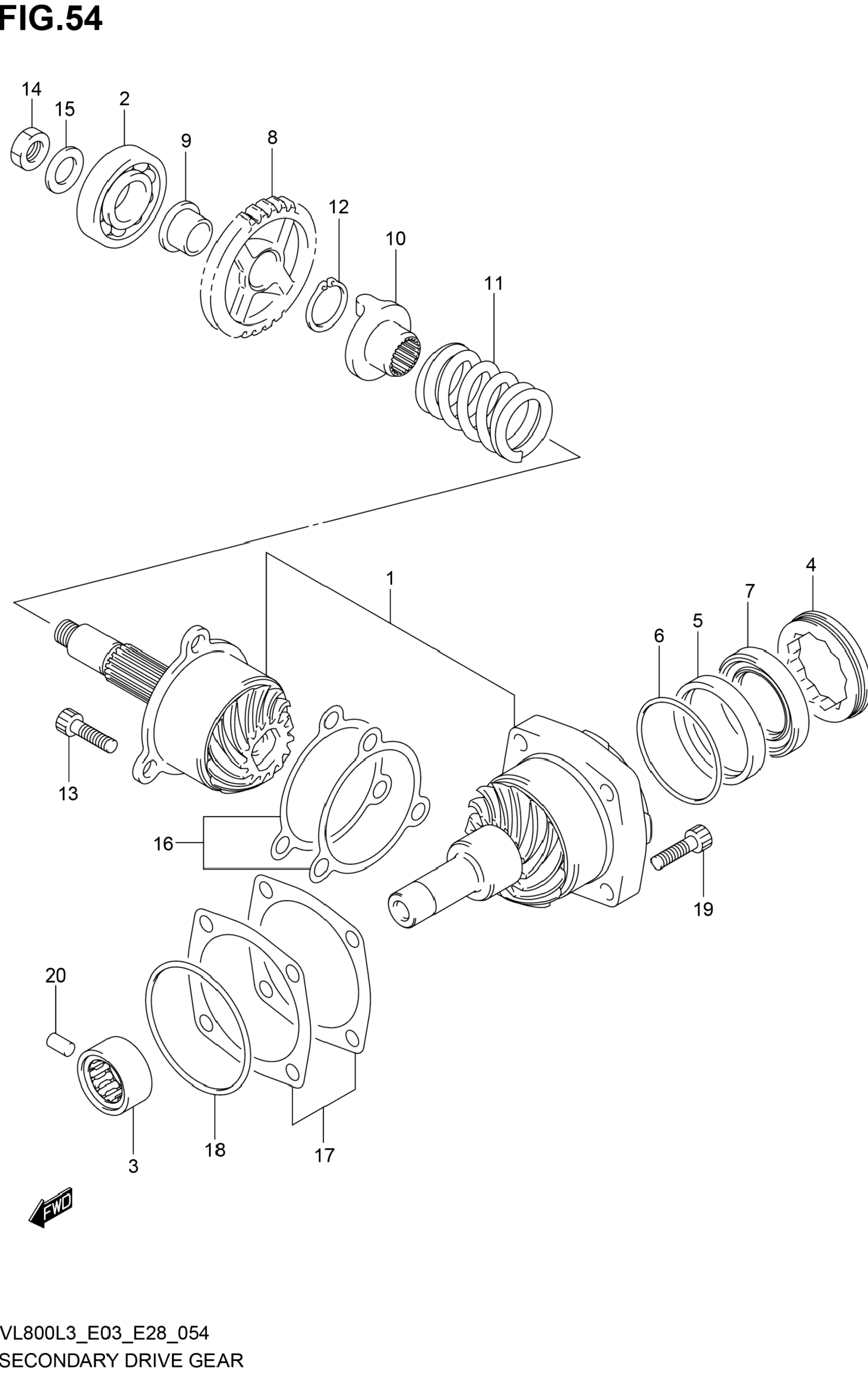 FIG.54

14
15
2
9
8
12
10
11
1
4
7
5
6
13
16
19
20
3
18
17
FWD

VL800L3_E03_E28_054
SECONDARY DRIVE GEAR