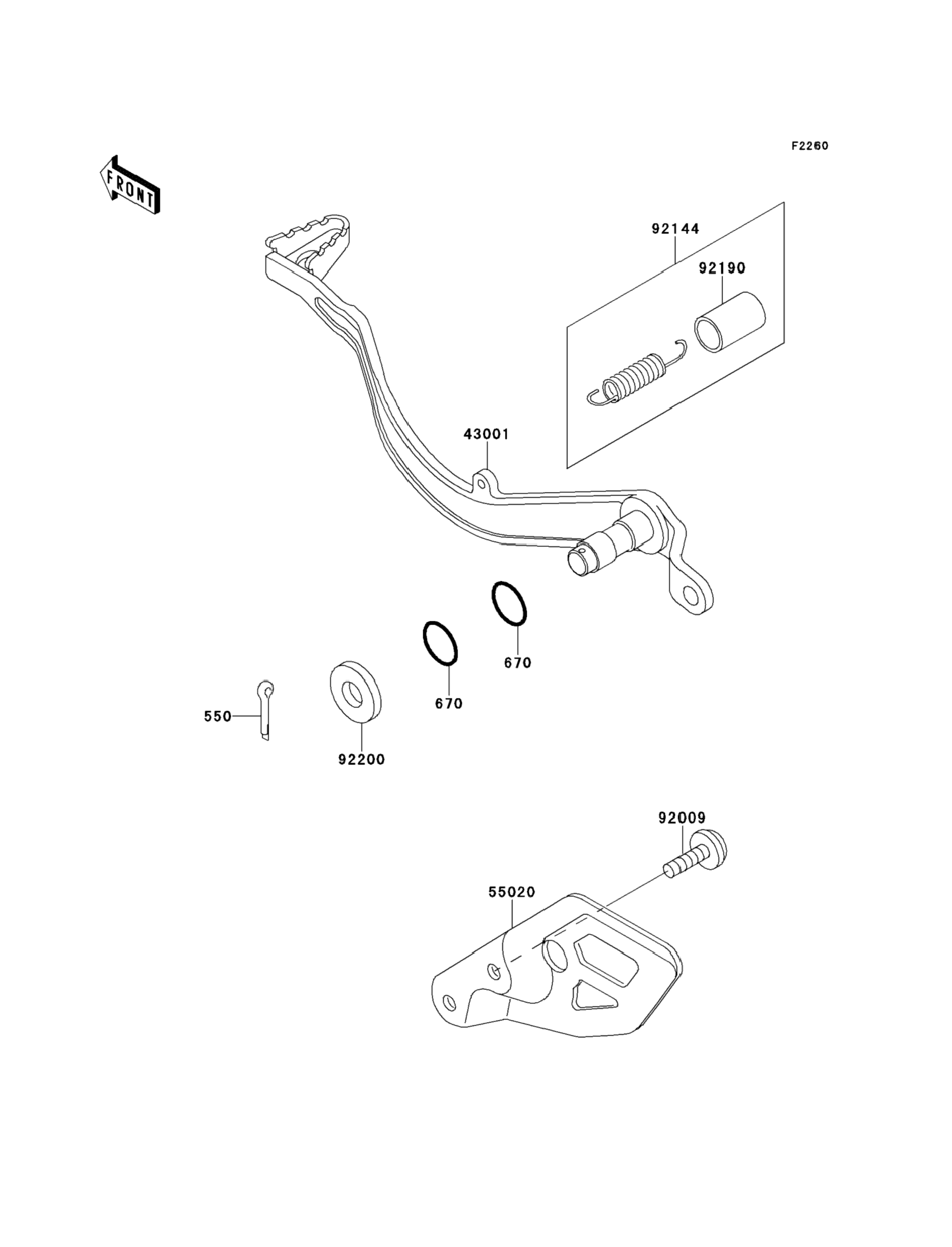 F2260

FRONT

92144
92190
43001
670
670
550
92200
92009
55020