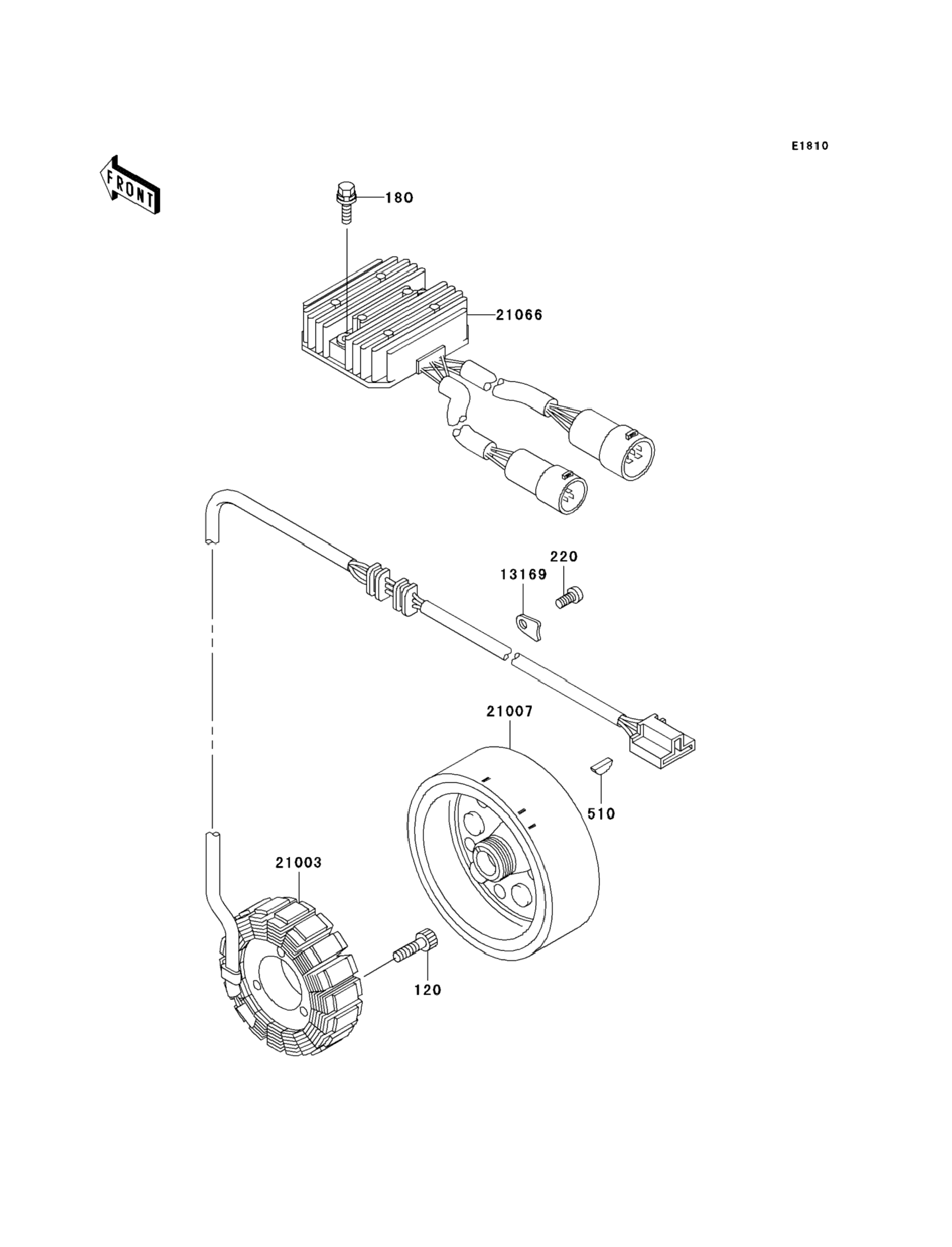 E1810

FRONT

180

21066

220

13169

21007

510

21003

120